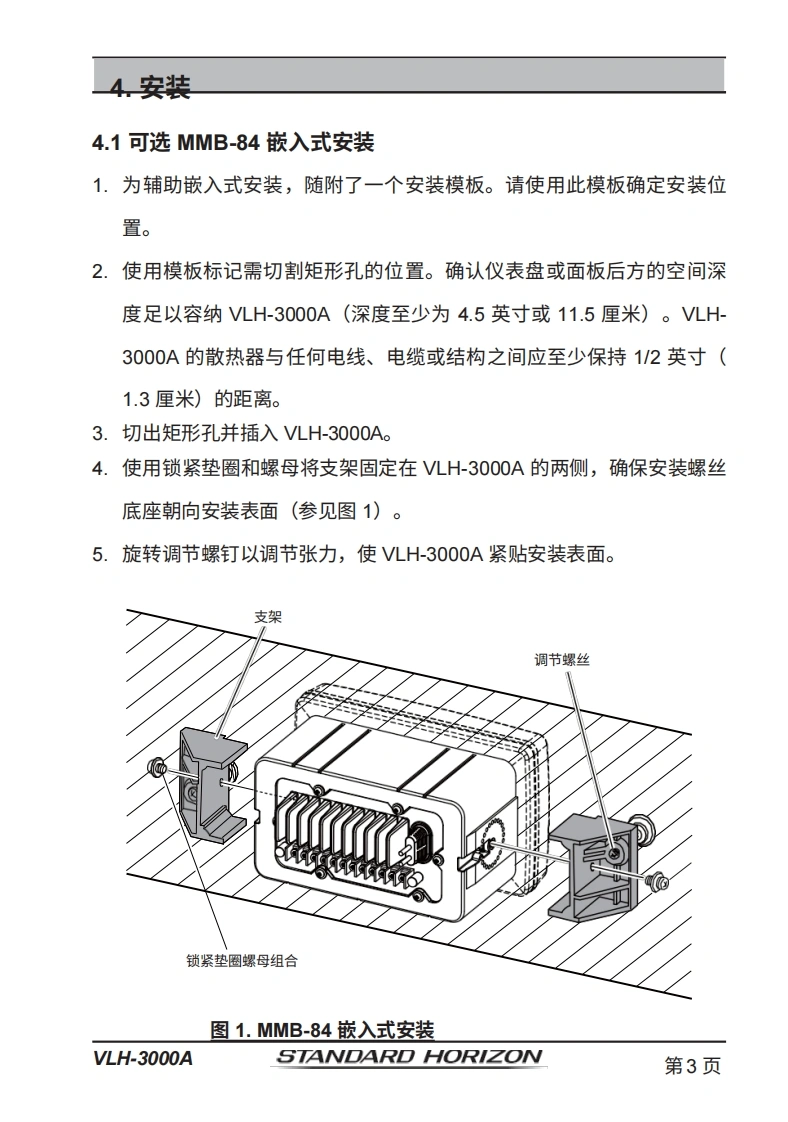 4. 安装

4.1 可选 MMB-84 嵌入式安装

1. 为辅助嵌入式安装，随附了一个安装模板。请使用此模板确定安装位置。

2. 使用模板标记需切割矩形孔的位置。确认仪表盘或面板后方的空间深度足以容纳 VLH-3000A（深度至少为 4.5 英寸或 11.5 厘米）。VLH-3000A 的散热器与任何电线、电缆或结构之间应至少保持 1/2 英寸（1.3 厘米）的距离。

3. 切出矩形孔并插入 VLH-3000A。

4. 使用锁紧垫圈和螺母将支架固定在 VLH-3000A 的两侧，确保安装螺丝底座朝向安装表面（参见图 1）。

5. 旋转调节螺钉以调节张力，使 VLH-3000A 紧贴安装表面。

支架

调节螺丝

锁紧垫圈螺母组合

图 1. MMB-84 嵌入式安装

VLH-3000A

STANDARD HORIZON

第 3 页