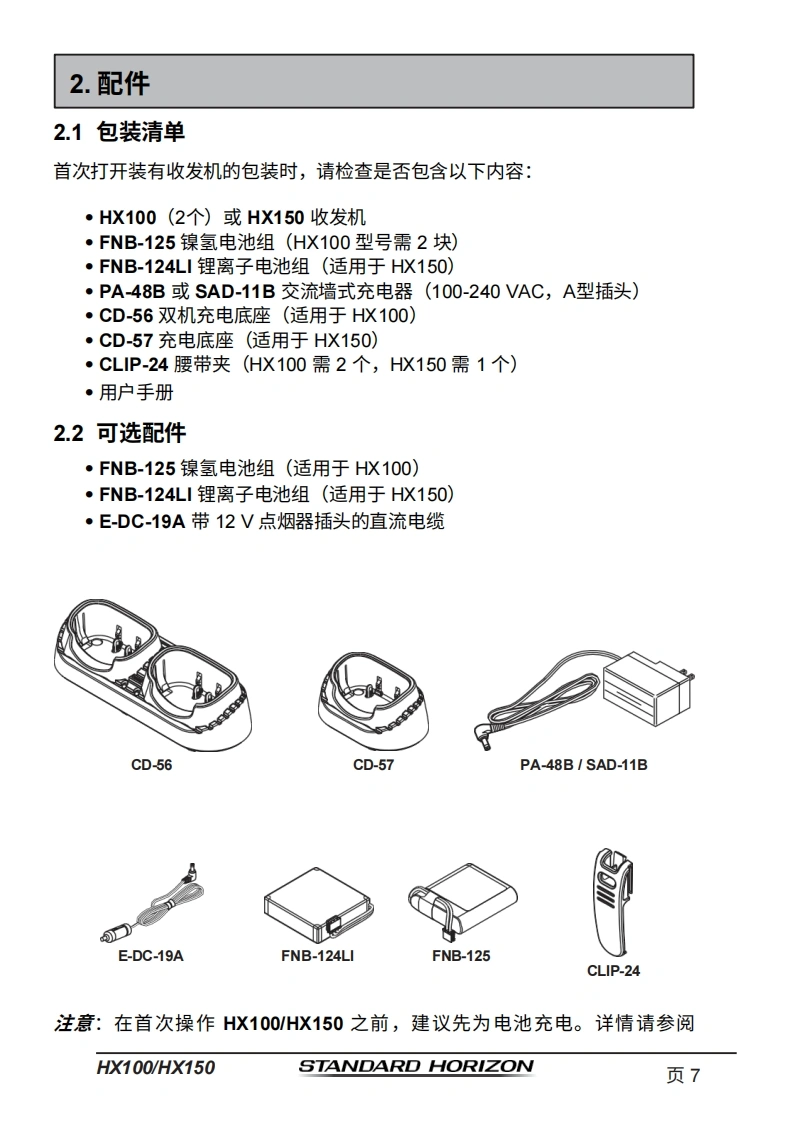 2. 配件

2.1 包装清单

首次打开装有收发机的包装时，请检查是否包含以下内容：

• HX100（2个）或 HX150 收发机
• FNB-125 镍氢电池组（HX100 型号需 2 块）
• FNB-124LI 锂离子电池组（适用于 HX150）
• PA-48B 或 SAD-11B 交流墙式充电器（100-240 VAC，A型插头）
• CD-56 双机充电底座（适用于 HX100）
• CD-57 充电底座（适用于 HX150）
• CLIP-24 腰带夹（HX100 需 2 个，HX150 需 1 个）
• 用户手册

2.2 可选配件

• FNB-125 镍氢电池组（适用于 HX100）
• FNB-124LI 锂离子电池组（适用于 HX150）
• E-DC-19A 带 12 V 点烟器插头的直流电缆

CD-56
CD-57
PA-48B / SAD-11B
E-DC-19A
FNB-124LI
FNB-125
CLIP-24

注意：在首次操作 HX100/HX150 之前，建议先为电池充电。详情请参阅

HX100/HX150
STANDARD HORIZON
页 7