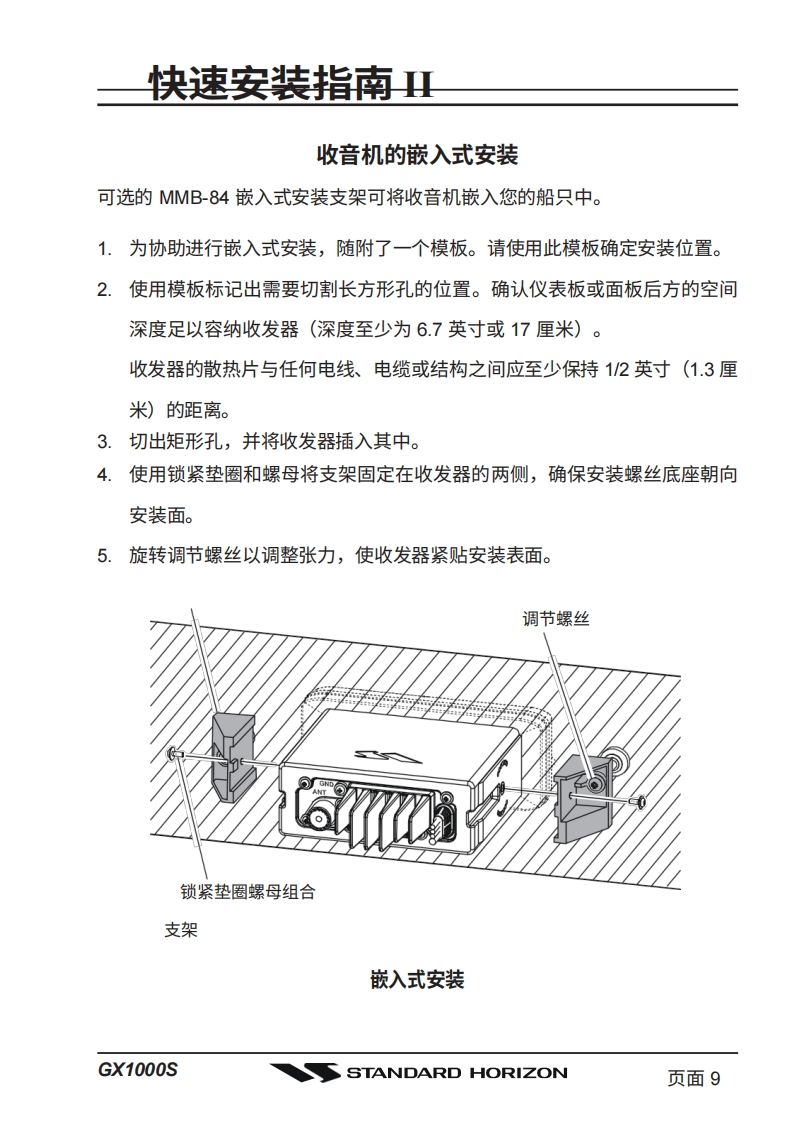 快速安装指南 II

收音机的嵌入式安装

可选的 MMB-84 嵌入式安装支架可将收音机嵌入您的船只中。

1. 为协助进行嵌入式安装，随附了一个模板。请使用此模板确定安装位置。

2. 使用模板标记出需要切割长方形孔的位置。确认仪表板或面板后方的空间深度足以容纳收发器（深度至少为 6.7 英寸或 17 厘米）。

收发器的散热片与任何电线、电缆或结构之间应至少保持 1/2 英寸（1.3 厘米）的距离。

3. 切出矩形孔，并将收发器插入其中。

4. 使用锁紧垫圈和螺母将支架固定在收发器的两侧，确保安装螺丝底座朝向安装面。

5. 旋转调节螺丝以调整张力，使收发器紧贴安装表面。

调节螺丝

GND
ANT

锁紧垫圈螺母组合

支架

嵌入式安装

GX1000S

STANDARD HORIZON

页面 9