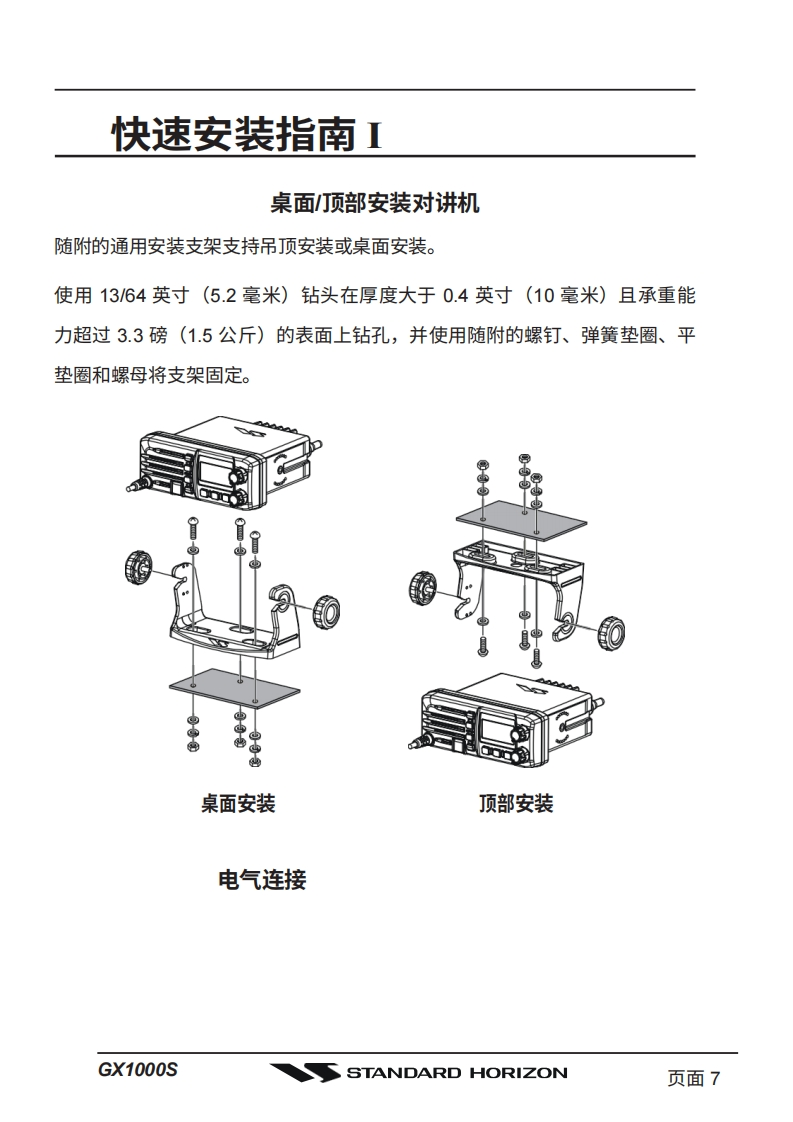 快速安装指南 I

桌面/顶部安装对讲机

随附的通用安装支架支持吊顶安装或桌面安装。

使用 13/64 英寸（5.2 毫米）钻头在厚度大于 0.4 英寸（10 毫米）且承重能力超过 3.3 磅（1.5 公斤）的表面上钻孔，并使用随附的螺钉、弹簧垫圈、平垫圈和螺母将支架固定。

桌面安装

顶部安装

电气连接

GX1000S

STANDARD HORIZON

页面 7