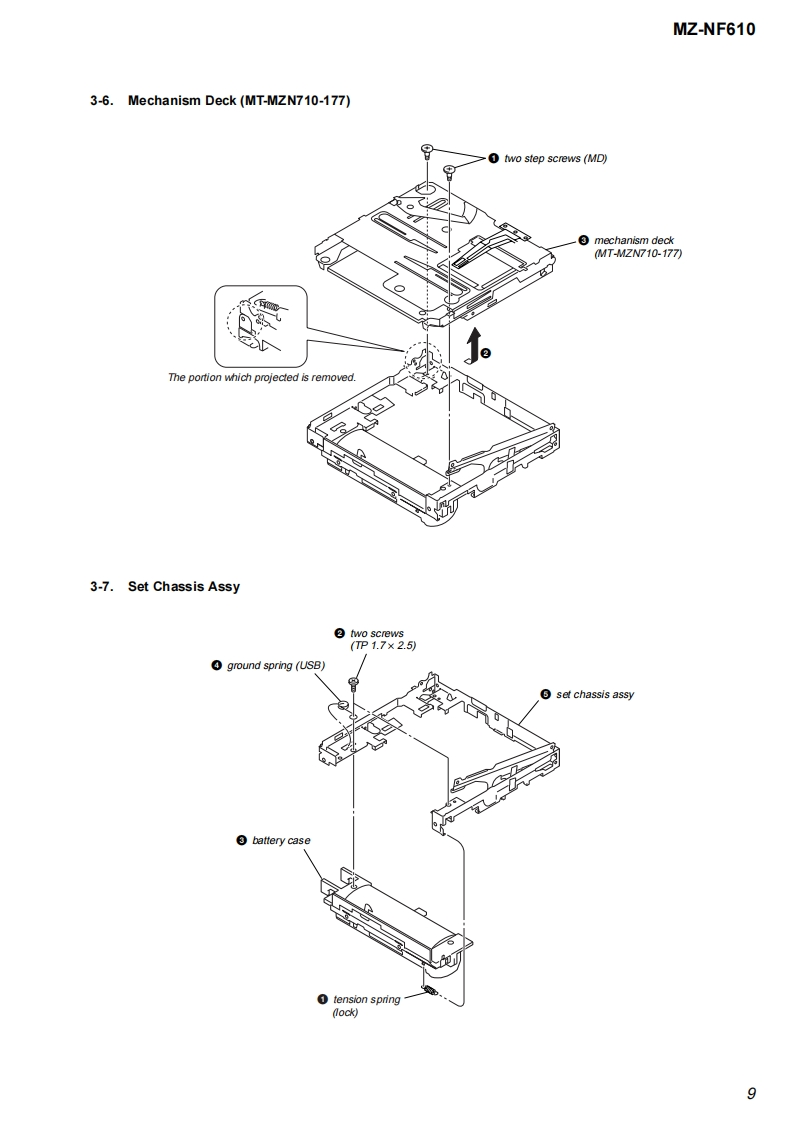 MZ-NF610

3-6. Mechanism Deck (MT-MZN710-177)

❶ two step screws (MD)

❸ mechanism deck (MT-MZN710-177)

❷

The portion which projected is removed.

3-7. Set Chassis Assy

❷ two screws (TP 1.7 × 2.5)

❹ ground spring (USB)

❺ set chassis assy

❸ battery case

❶ tension spring (lock)

9