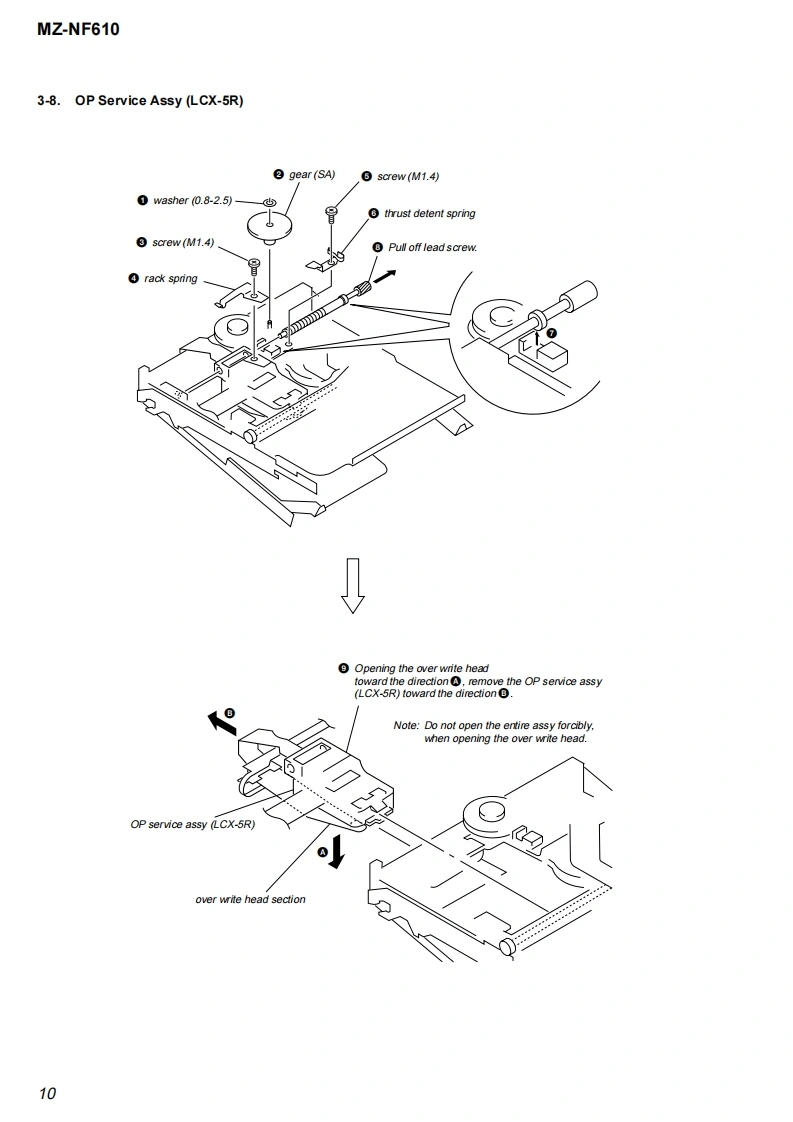 MZ-NF610

3-8. OP Service Assy (LCX-5R)

❷ gear (SA)

❺ screw (M1.4)

❶ washer (0.8-2.5)

❻ thrust detent spring

❸ screw (M1.4)

❽ Pull off lead screw.

❹ rack spring

❼

❾ Opening the over write head toward the direction Ⓐ, remove the OP service assy (LCX-5R) toward the direction Ⓑ.

Note: Do not open the entire assy forcibly, when opening the over write head.

Ⓑ

OP service assy (LCX-5R)

Ⓐ

over write head section

10