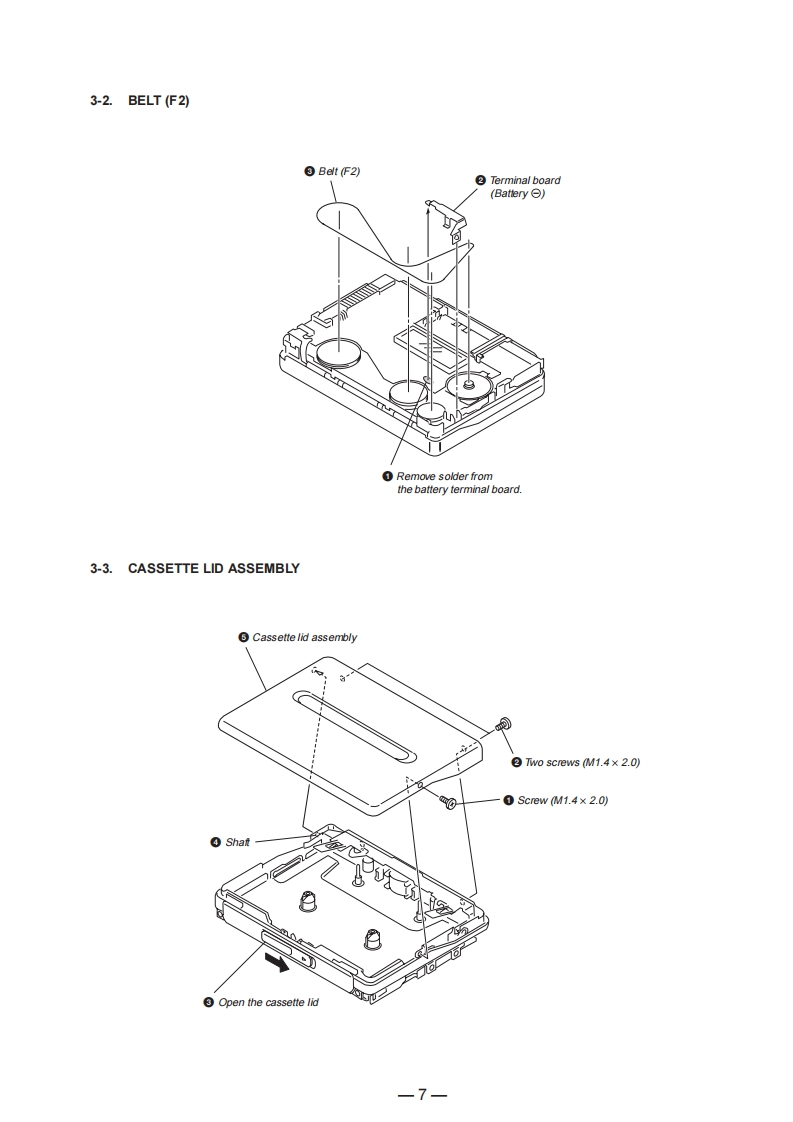 3-2. BELT (F2)

❸ Belt (F2)

❷ Terminal board (Battery ⊖)

❶ Remove solder from the battery terminal board.

3-3. CASSETTE LID ASSEMBLY

❺ Cassette lid assembly

❷ Two screws (M1.4 × 2.0)

❶ Screw (M1.4 × 2.0)

❹ Shaft

❸ Open the cassette lid

— 7 —