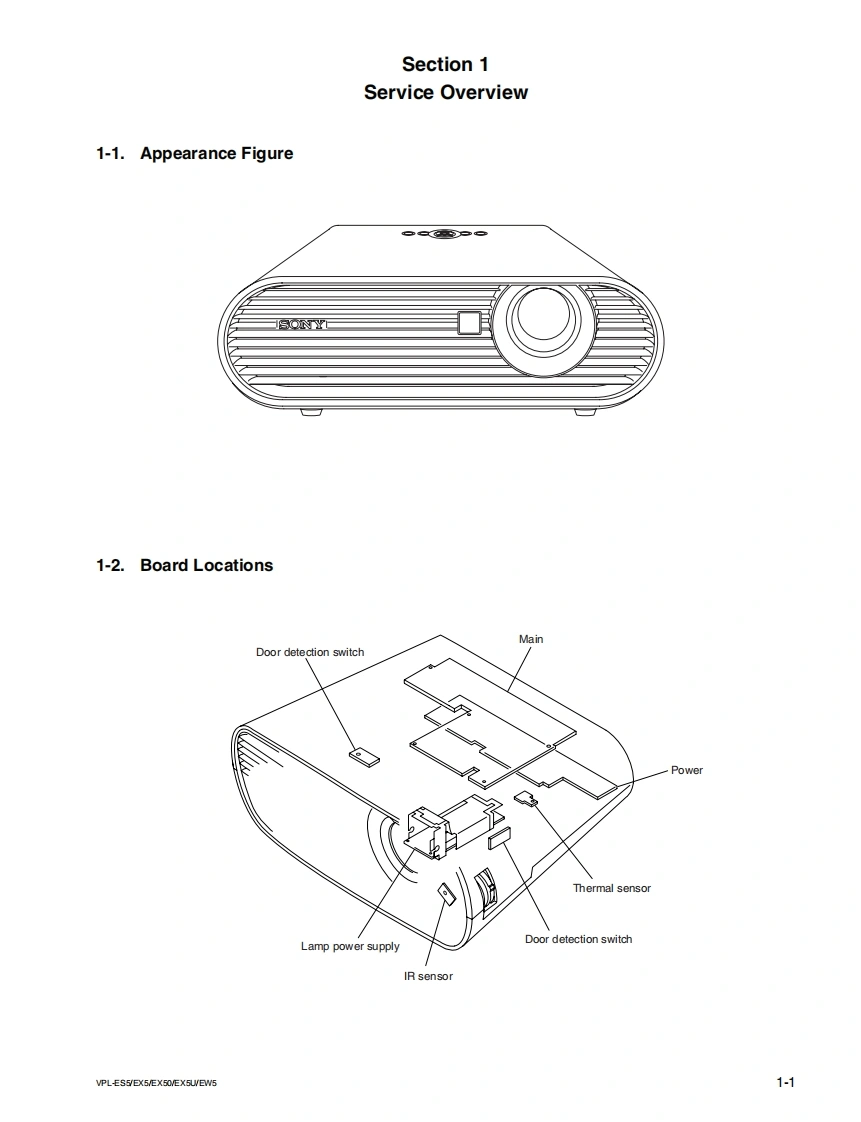 Section 1
Service Overview

1-1. Appearance Figure

SONY

1-2. Board Locations

Door detection switch

Main

Power

Thermal sensor

Door detection switch

Lamp power supply

IR sensor

VPL-ES5/EX5/EX50/EX5U/EW5

1-1