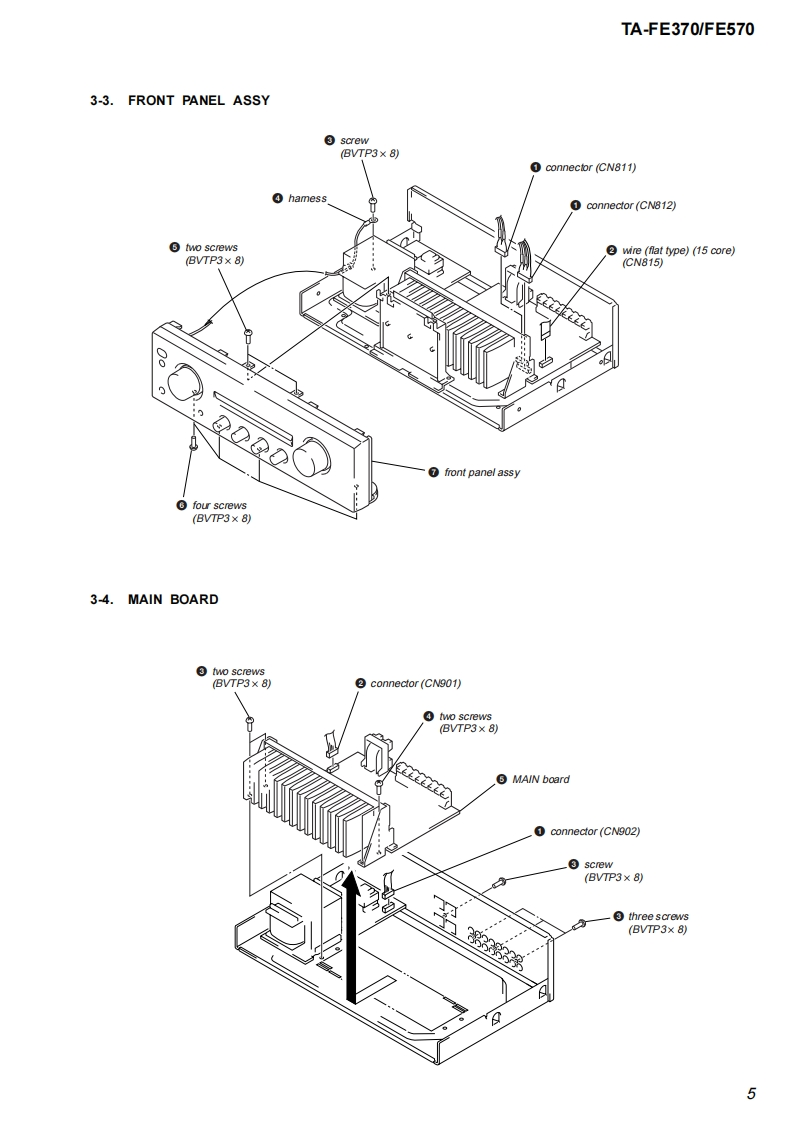 TA-FE370/FE570

3-3. FRONT PANEL ASSY

❸ screw (BVTP3 × 8)

❶ connector (CN811)

❹ harness

❶ connector (CN812)

❺ two screws (BVTP3 × 8)

❷ wire (flat type) (15 core) (CN815)

❼ front panel assy

❻ four screws (BVTP3 × 8)

3-4. MAIN BOARD

❸ two screws (BVTP3 × 8)

❷ connector (CN901)

❹ two screws (BVTP3 × 8)

❺ MAIN board

❶ connector (CN902)

❸ screw (BVTP3 × 8)

❸ three screws (BVTP3 × 8)

5