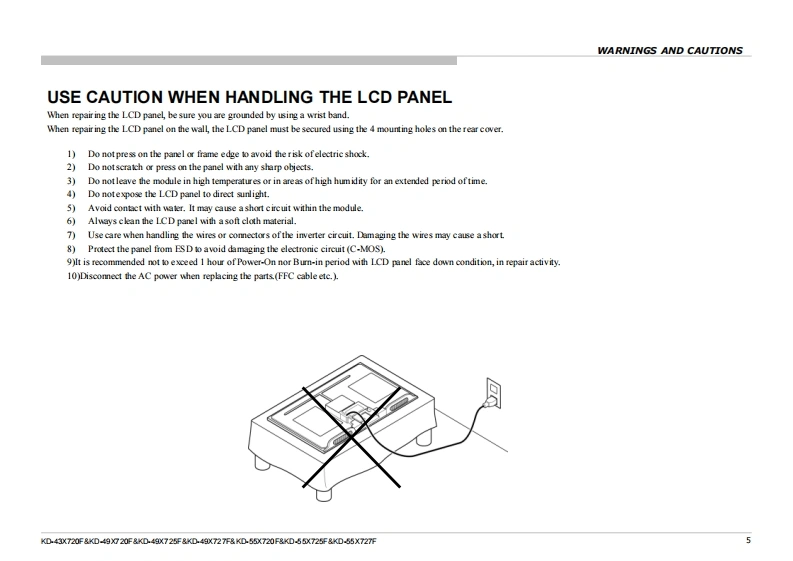 WARNINGS AND CAUTIONS

USE CAUTION WHEN HANDLING THE LCD PANEL

When repairing the LCD panel, be sure you are grounded by using a wrist band.
When repairing the LCD panel on the wall, the LCD panel must be secured using the 4 mounting holes on the rear cover.

1) Do not press on the panel or frame edge to avoid the risk of electric shock.
2) Do not scratch or press on the panel with any sharp objects.
3) Do not leave the module in high temperatures or in areas of high humidity for an extended period of time.
4) Do not expose the LCD panel to direct sunlight.
5) Avoid contact with water. It may cause a short circuit within the module.
6) Always clean the LCD panel with a soft cloth material.
7) Use care when handling the wires or connectors of the inverter circuit. Damaging the wires may cause a short.
8) Protect the panel from ESD to avoid damaging the electronic circuit (C-MOS).
9)It is recommended not to exceed 1 hour of Power-On nor Burn-in period with LCD panel face down condition, in repair activity.
10)Disconnect the AC power when replacing the parts.(FFC cable etc.).

KD-43X720F&KD-49X720F&KD-49X725F&KD-49X727F&KD-55X720F&KD-55X725F&KD-55X727F

5