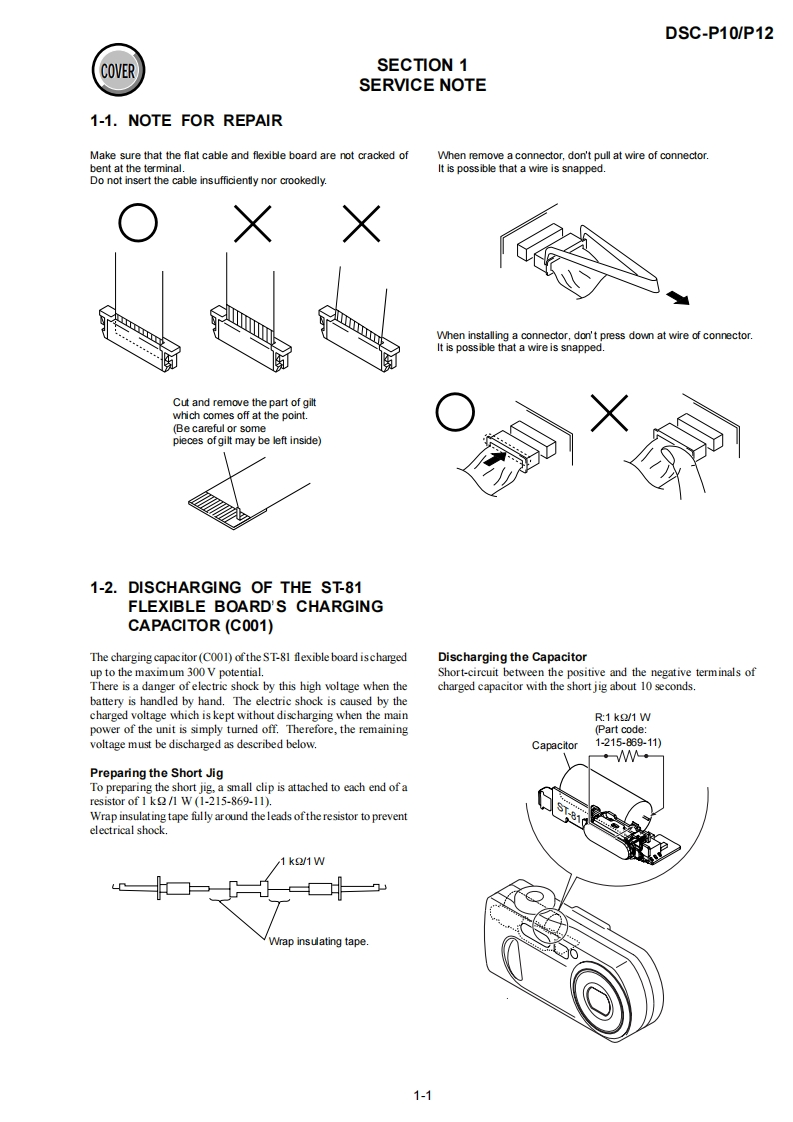 DSC-P10/P12

COVER

SECTION 1
SERVICE NOTE

1-1. NOTE FOR REPAIR

Make sure that the flat cable and flexible board are not cracked of bent at the terminal.
Do not insert the cable insufficiently nor crookedly.

Cut and remove the part of gilt which comes off at the point.
(Be careful or some pieces of gilt may be left inside)

When remove a connector, don't pull at wire of connector.
It is possible that a wire is snapped.

When installing a connector, don't press down at wire of connector.
It is possible that a wire is snapped.

1-2. DISCHARGING OF THE ST-81 FLEXIBLE BOARD'S CHARGING CAPACITOR (C001)

The charging capacitor (C001) of the ST-81 flexible board is charged up to the maximum 300 V potential.
There is a danger of electric shock by this high voltage when the battery is handled by hand. The electric shock is caused by the charged voltage which is kept without discharging when the main power of the unit is simply turned off. Therefore, the remaining voltage must be discharged as described below.

Preparing the Short Jig
To preparing the short jig, a small clip is attached to each end of a resistor of 1 kΩ /1 W (1-215-869-11).
Wrap insulating tape fully around the leads of the resistor to prevent electrical shock.

1 kΩ/1 W

Wrap insulating tape.

Discharging the Capacitor
Short-circuit between the positive and the negative terminals of charged capacitor with the short jig about 10 seconds.

R:1 kΩ/1 W
(Part code:
1-215-869-11)

Capacitor

ST-81

1-1