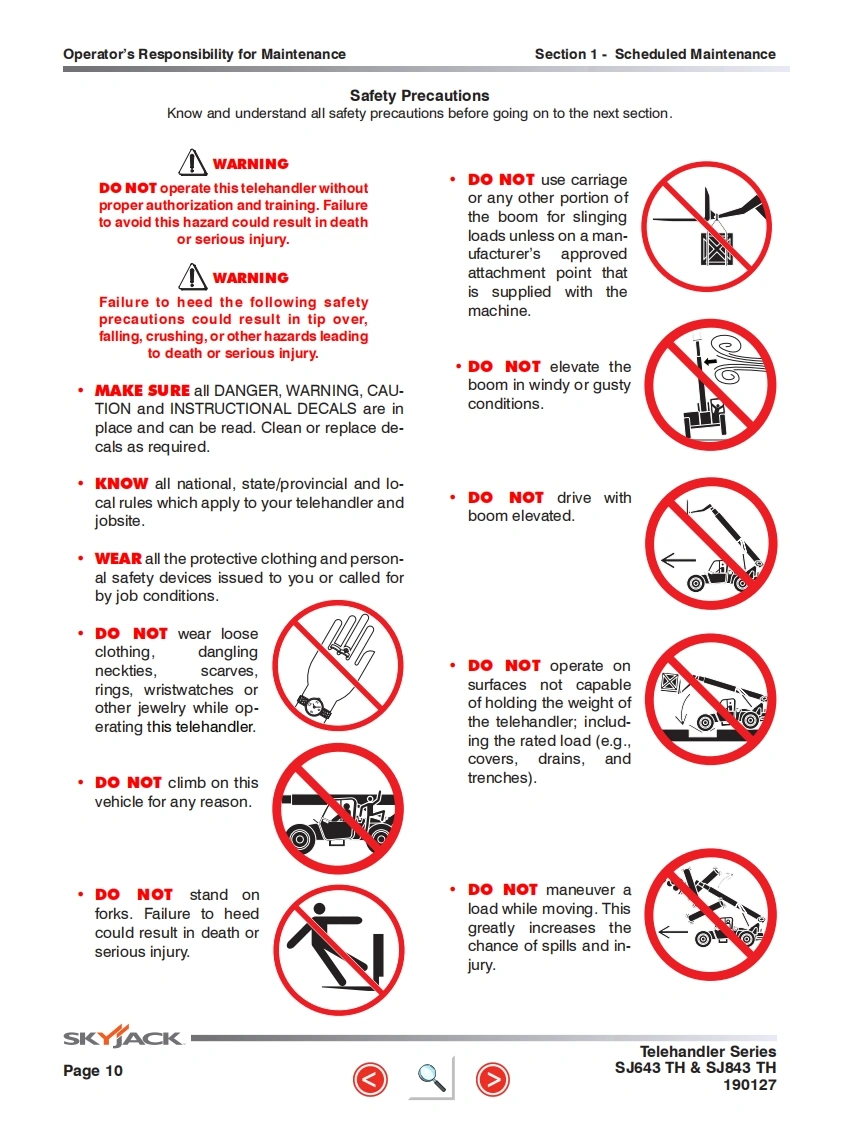 Operator's Responsibility for Maintenance

Section 1 - Scheduled Maintenance

Safety Precautions

Know and understand all safety precautions before going on to the next section.

WARNING

DO NOT operate this telehandler without proper authorization and training. Failure to avoid this hazard could result in death or serious injury.

WARNING

Failure to heed the following safety precautions could result in tip over, falling, crushing, or other hazards leading to death or serious injury.

• MAKE SURE all DANGER, WARNING, CAUTION and INSTRUCTIONAL DECALS are in place and can be read. Clean or replace decals as required.

• KNOW all national, state/provincial and local rules which apply to your telehandler and jobsite.

• WEAR all the protective clothing and personal safety devices issued to you or called for by job conditions.

• DO NOT wear loose clothing, dangling neckties, scarves, rings, wristwatches or other jewelry while operating this telehandler.

• DO NOT climb on this vehicle for any reason.

• DO NOT stand on forks. Failure to heed could result in death or serious injury.

• DO NOT use carriage or any other portion of the boom for slinging loads unless on a manufacturer's approved attachment point that is supplied with the machine.

• DO NOT elevate the boom in windy or gusty conditions.

• DO NOT drive with boom elevated.

• DO NOT operate on surfaces not capable of holding the weight of the telehandler; including the rated load (e.g., covers, drains, and trenches).

• DO NOT maneuver a load while moving. This greatly increases the chance of spills and injury.

SKYJACK

Page 10

Telehandler Series
SJ643 TH & SJ843 TH
190127