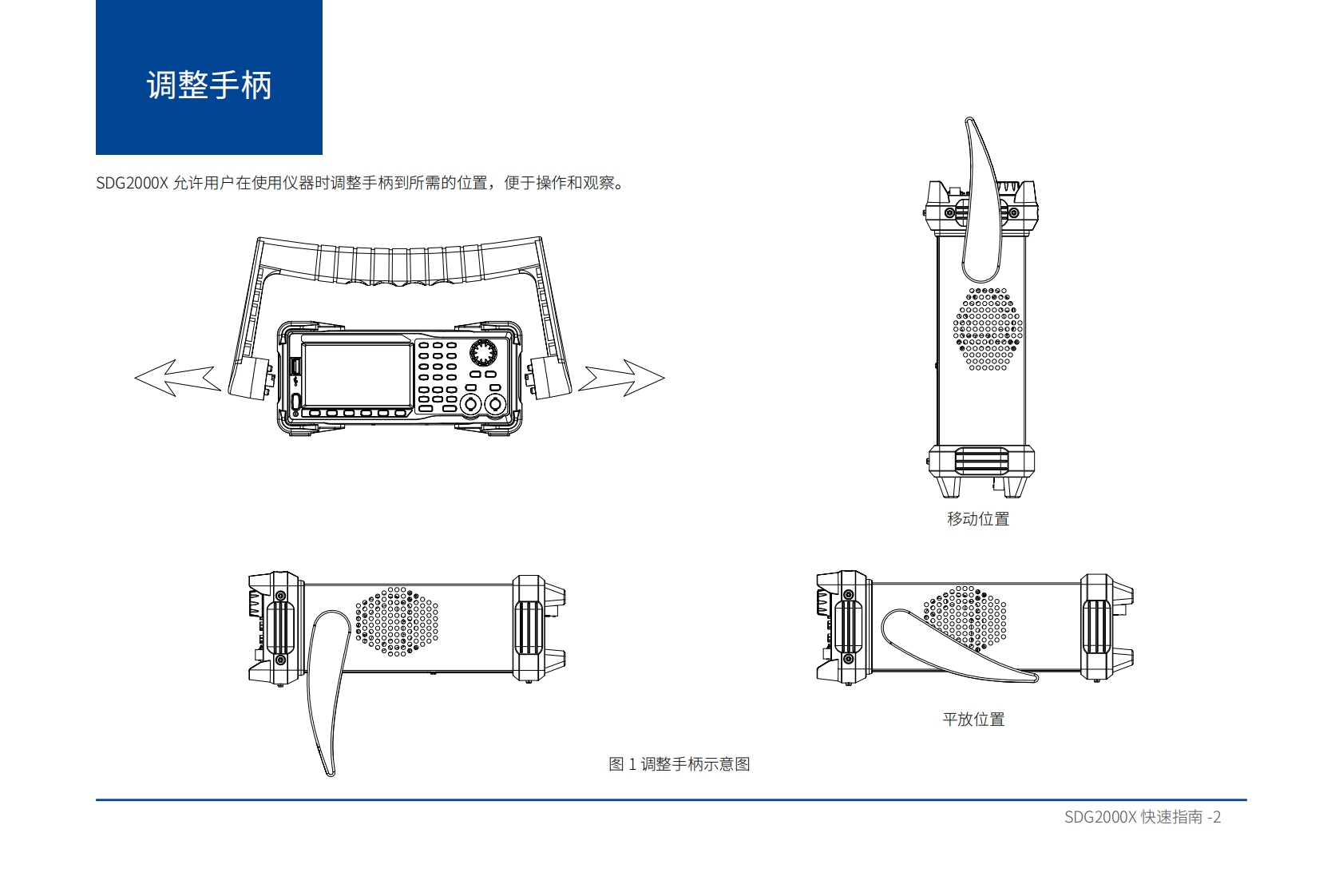 调整手柄

SDG2000X 允许用户在使用仪器时调整手柄到所需的位置，便于操作和观察。

移动位置

平放位置

图 1 调整手柄示意图

SDG2000X 快速指南 -2