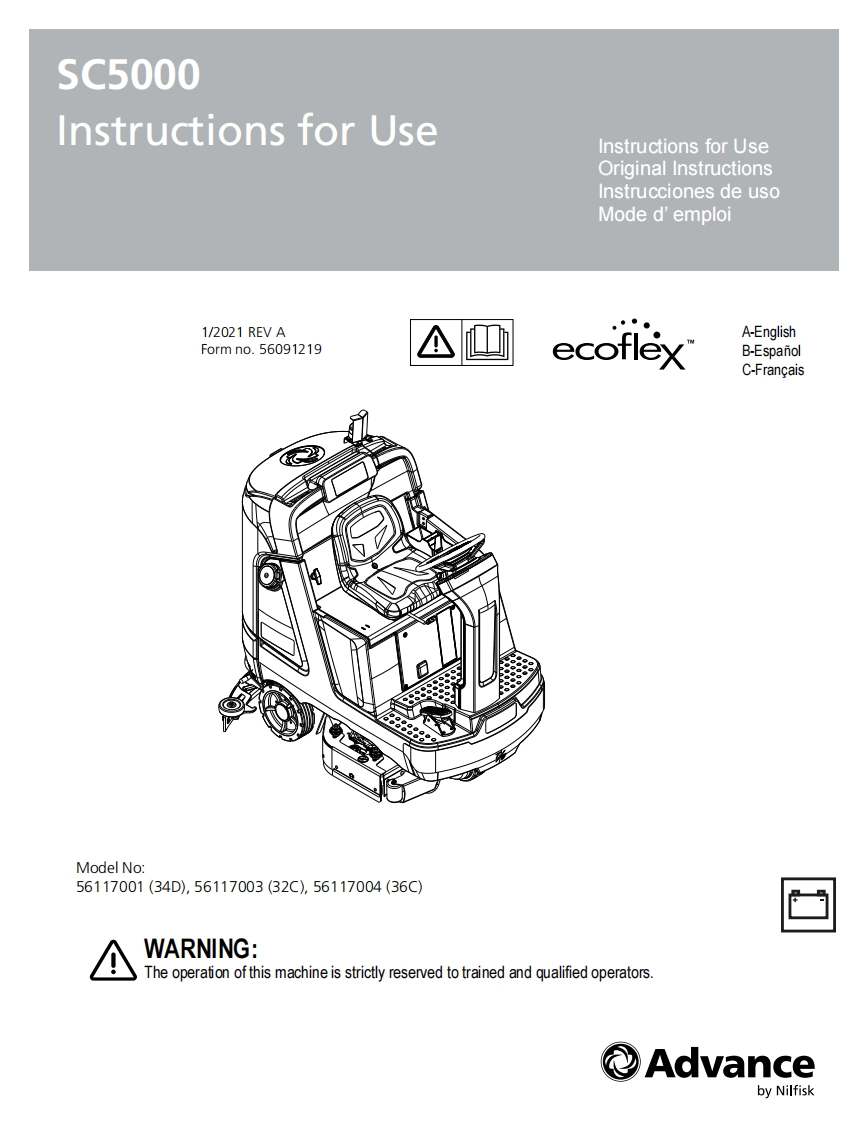 SC5000
Instructions for Use

Instructions for Use
Original Instructions
Instrucciones de uso
Mode d' emploi

1/2021 REV A
Form no. 56091219

ecoflex™

A-English
B-Español
C-Français

Model No:
56117001 (34D), 56117003 (32C), 56117004 (36C)

WARNING:
The operation of this machine is strictly reserved to trained and qualified operators.

Advance
by Nilfisk