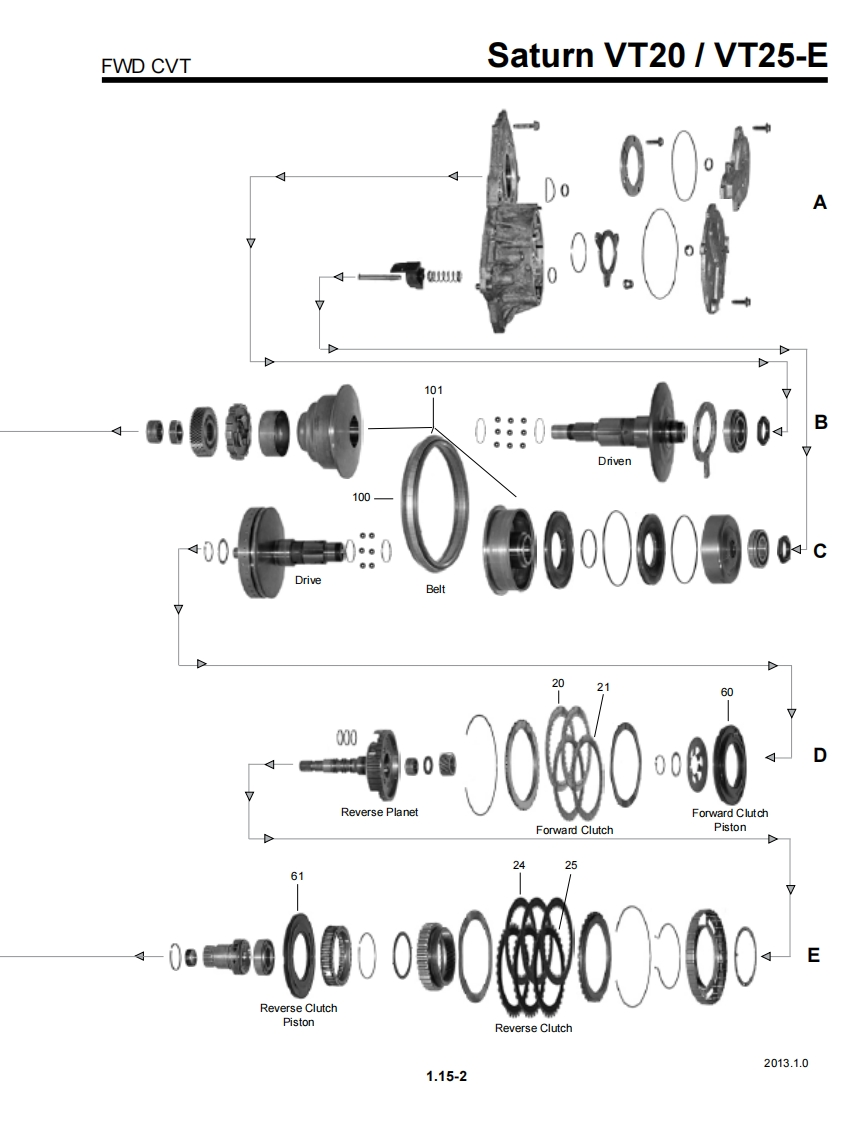 FWD CVT

Saturn VT20 / VT25-E

A

101

B

Driven

100

C

Drive

Belt

20

21

60

D

Reverse Planet

Forward Clutch

Forward Clutch Piston

61

24

25

E

Reverse Clutch Piston

Reverse Clutch

2013.1.0

1.15-2