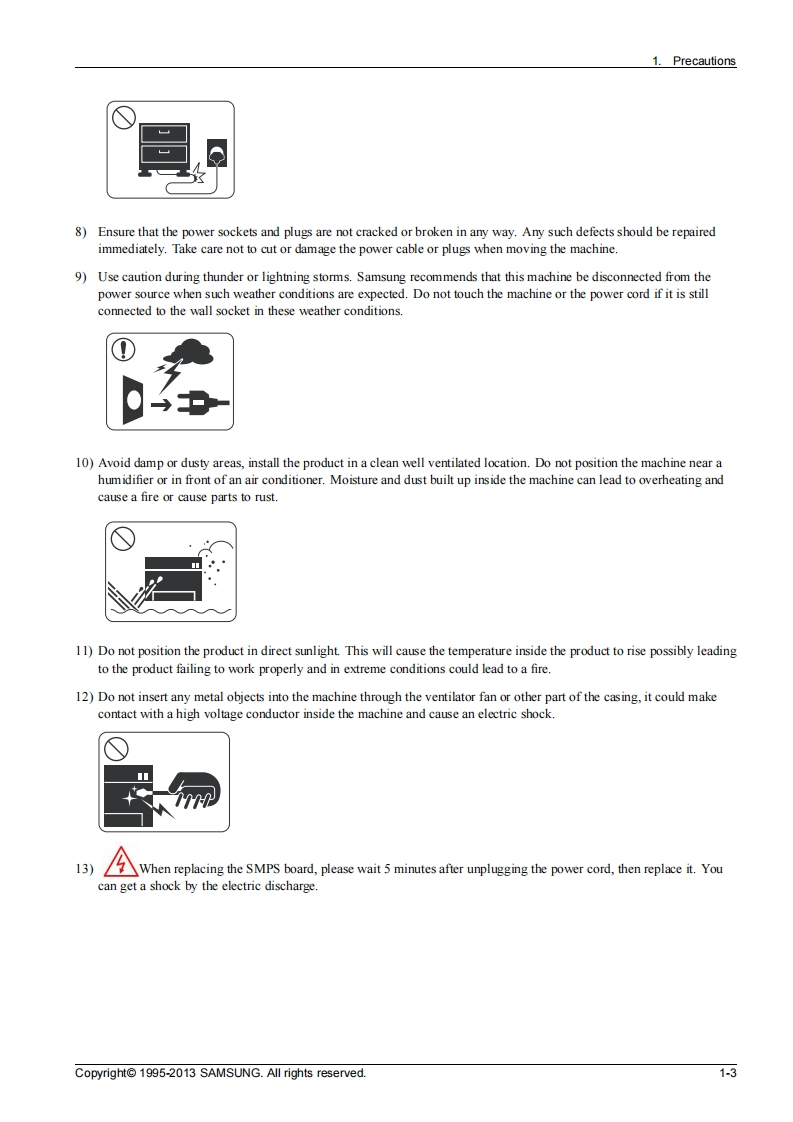 1. Precautions

8) Ensure that the power sockets and plugs are not cracked or broken in any way. Any such defects should be repaired immediately. Take care not to cut or damage the power cable or plugs when moving the machine.

9) Use caution during thunder or lightning storms. Samsung recommends that this machine be disconnected from the power source when such weather conditions are expected. Do not touch the machine or the power cord if it is still connected to the wall socket in these weather conditions.

10) Avoid damp or dusty areas, install the product in a clean well ventilated location. Do not position the machine near a humidifier or in front of an air conditioner. Moisture and dust built up inside the machine can lead to overheating and cause a fire or cause parts to rust.

11) Do not position the product in direct sunlight. This will cause the temperature inside the product to rise possibly leading to the product failing to work properly and in extreme conditions could lead to a fire.

12) Do not insert any metal objects into the machine through the ventilator fan or other part of the casing, it could make contact with a high voltage conductor inside the machine and cause an electric shock.

13) When replacing the SMPS board, please wait 5 minutes after unplugging the power cord, then replace it. You can get a shock by the electric discharge.

Copyright© 1995-2013 SAMSUNG. All rights reserved.
1-3