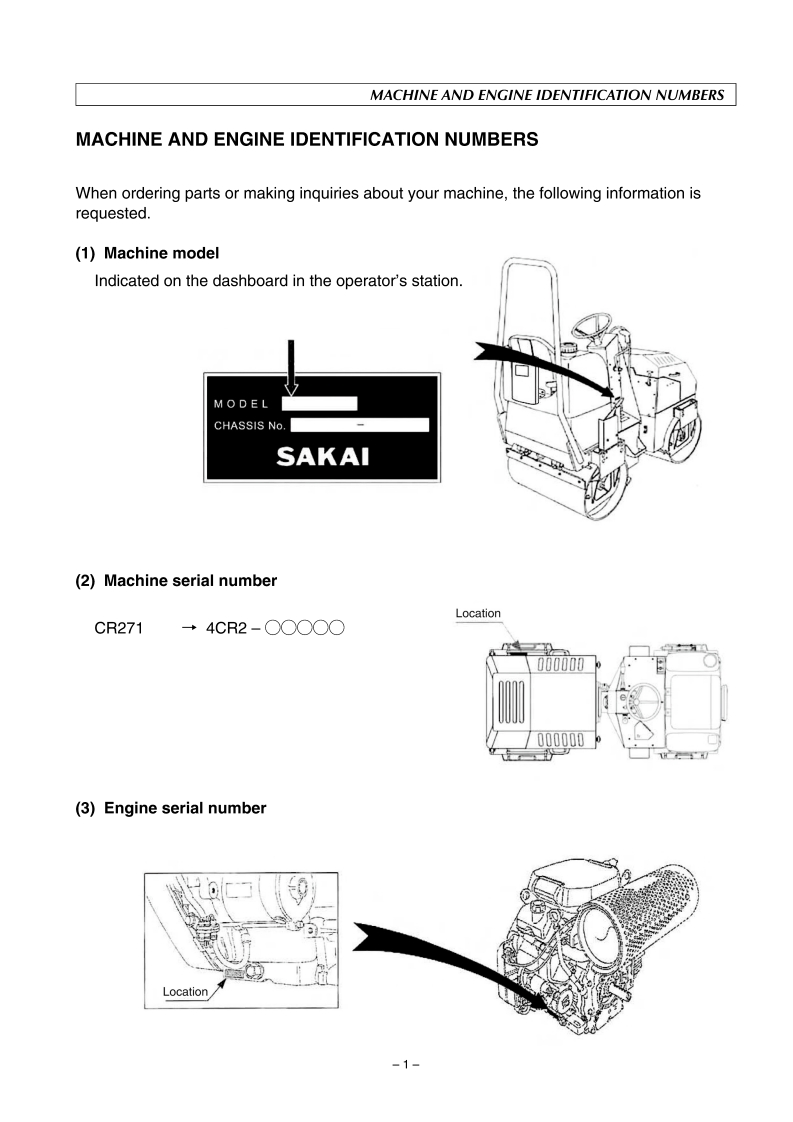 MACHINE AND ENGINE IDENTIFICATION NUMBERS

MACHINE AND ENGINE IDENTIFICATION NUMBERS

When ordering parts or making inquiries about your machine, the following information is requested.

(1) Machine model

Indicated on the dashboard in the operator's station.

MODEL
CHASSIS No. –
SAKAI

(2) Machine serial number

CR271 → 4CR2 – ○○○○○

Location

(3) Engine serial number

Location

– 1 –