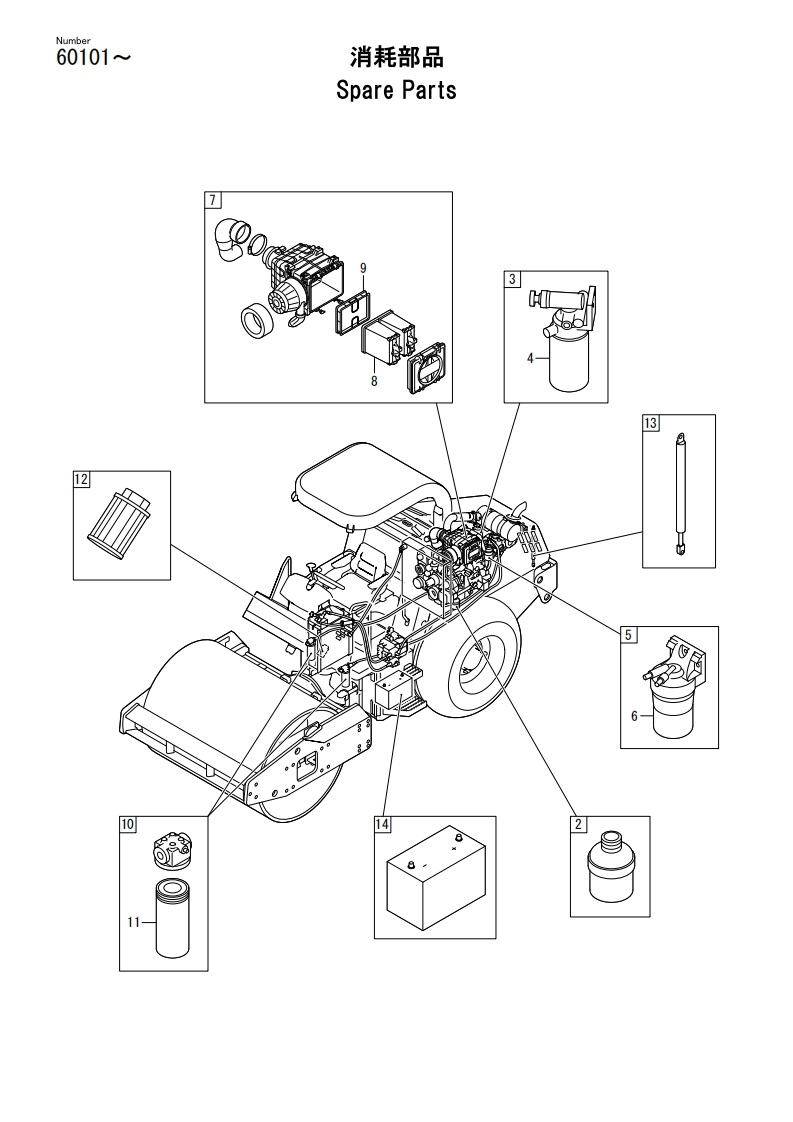 Number
60101～

消耗部品
Spare Parts

7
9
8

3
4

13

12

5
6

10
11

14

2