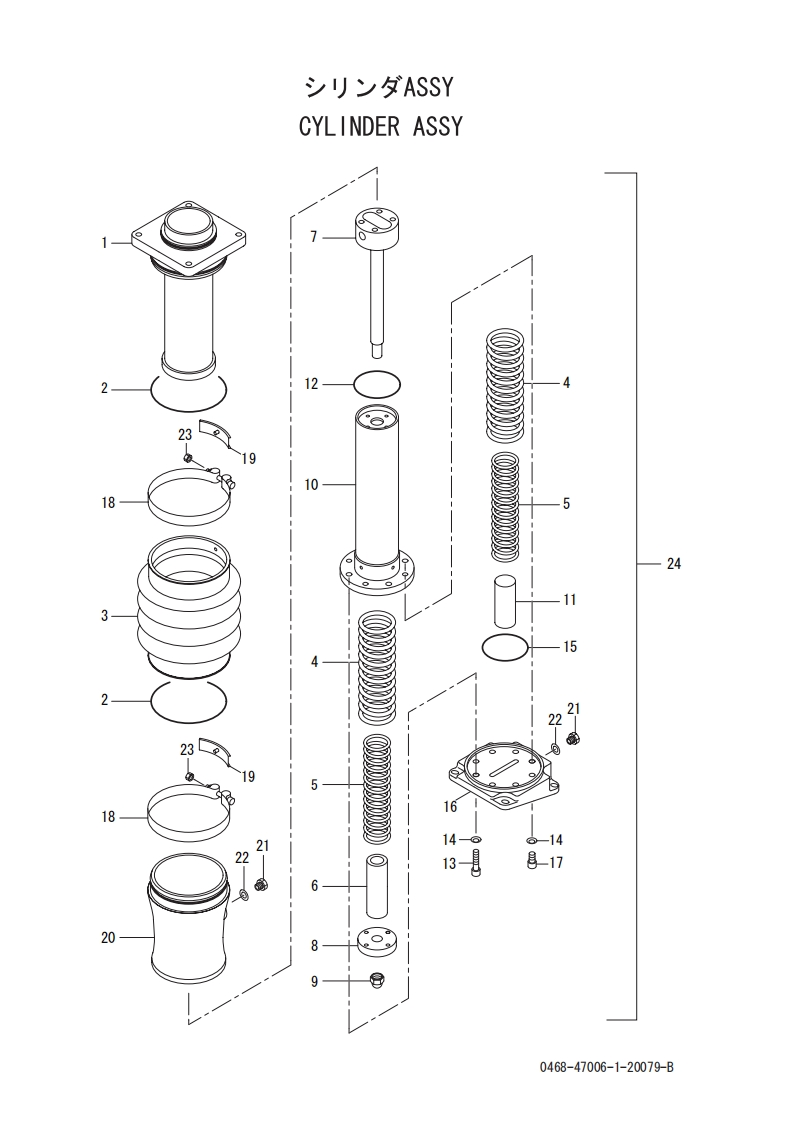 シリンダASSY
CYLINDER ASSY

1
2
23
19
18
3
2
23
19
18
22
21
20
7
12
10
4
5
6
8
9
4
5
11
15
22
21
16
14
14
13
17
24

0468-47006-1-20079-B