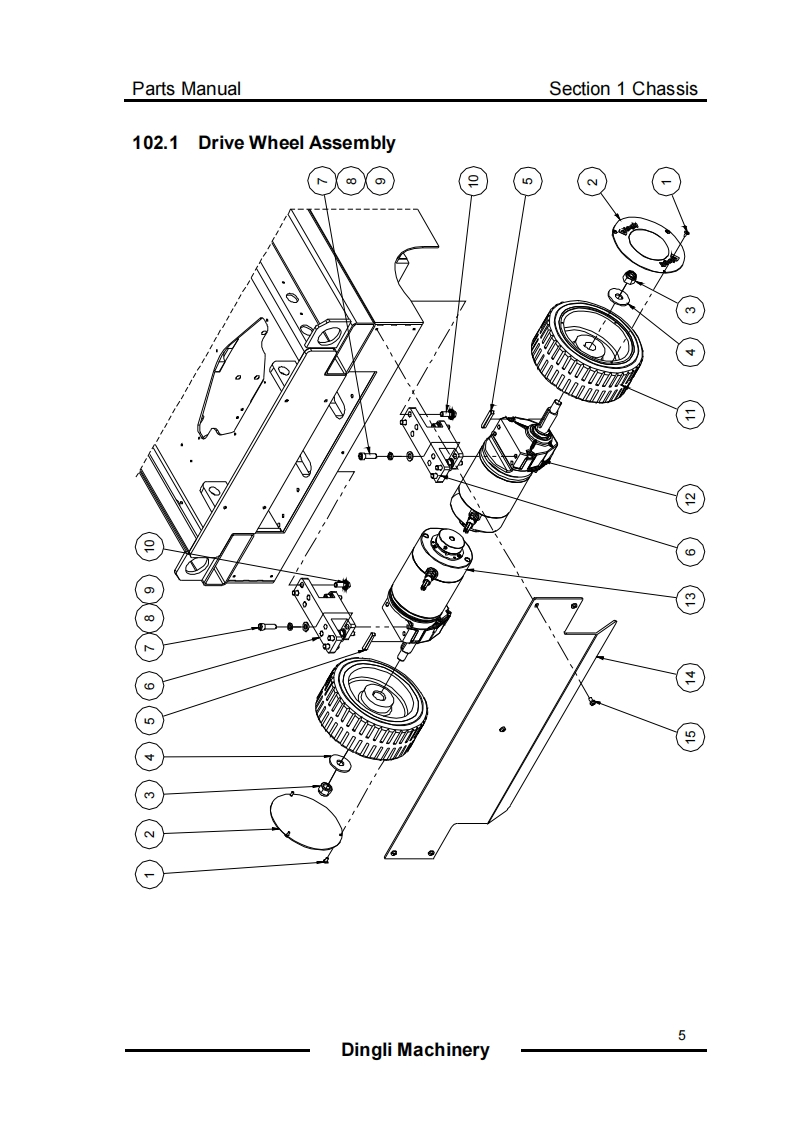 Parts Manual

Section 1 Chassis

102.1 Drive Wheel Assembly

7 8 9 10 5 2 1

3

4

11

12

6

13

14

15

10

9

8

7

6

5

4

3

2

1

5

Dingli Machinery