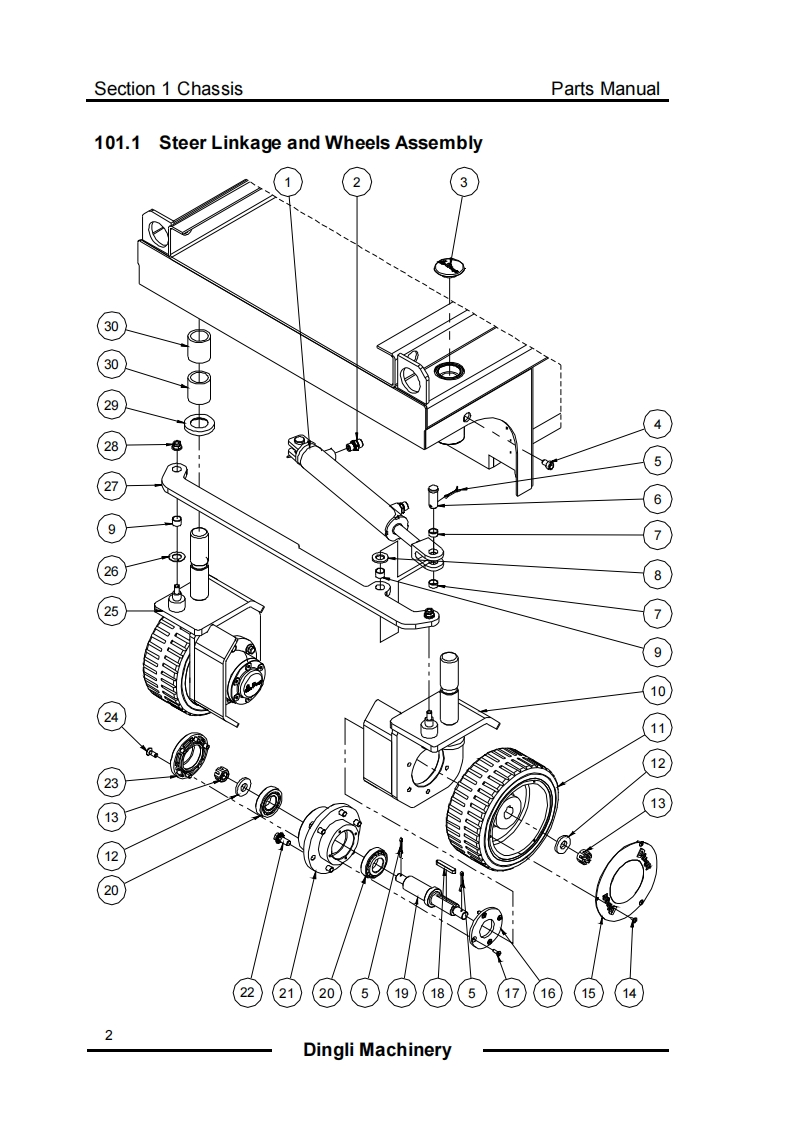 Section 1 Chassis

Parts Manual

101.1 Steer Linkage and Wheels Assembly

1
2
3
30
30
29
28
27
9
26
25
4
5
6
7
8
7
9
10
11
12
13
24
23
13
12
20
22
21
20
5
19
18
5
17
16
15
14

2

Dingli Machinery