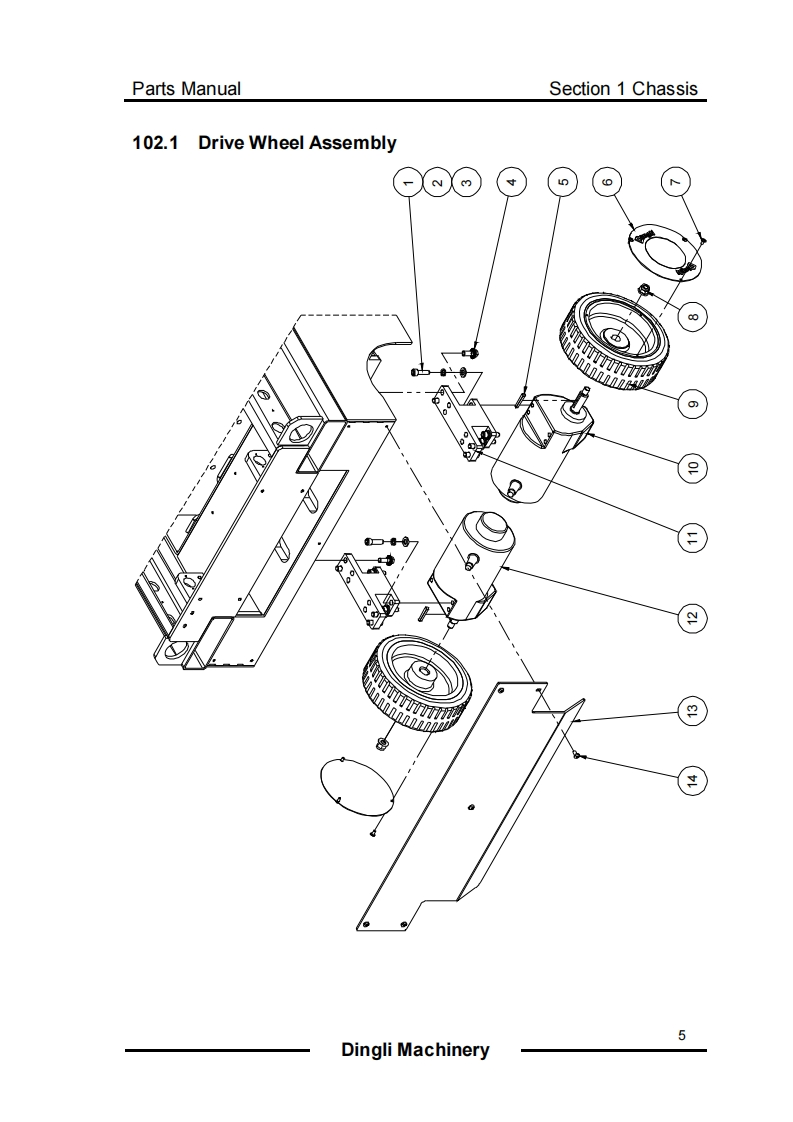 Parts Manual

Section 1 Chassis

102.1 Drive Wheel Assembly

1 2 3 4 5 6 7

8

9

10

11

12

13

14

5

Dingli Machinery