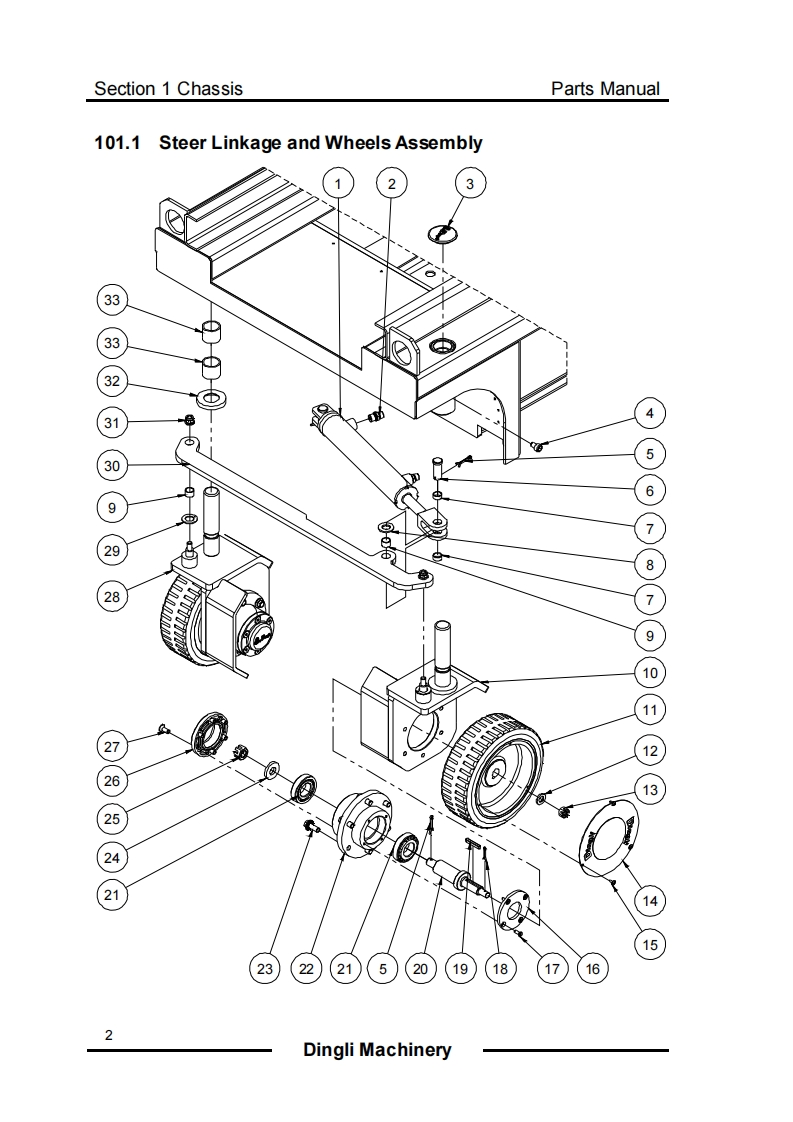 Section 1 Chassis

Parts Manual

101.1 Steer Linkage and Wheels Assembly

1 2 3

33
33
32
31
30
9
29
28

4
5
6
7
8
7
9
10
11
12
13
14
15

27
26
25
24
21

23 22 21 5 20 19 18 17 16

2

Dingli Machinery