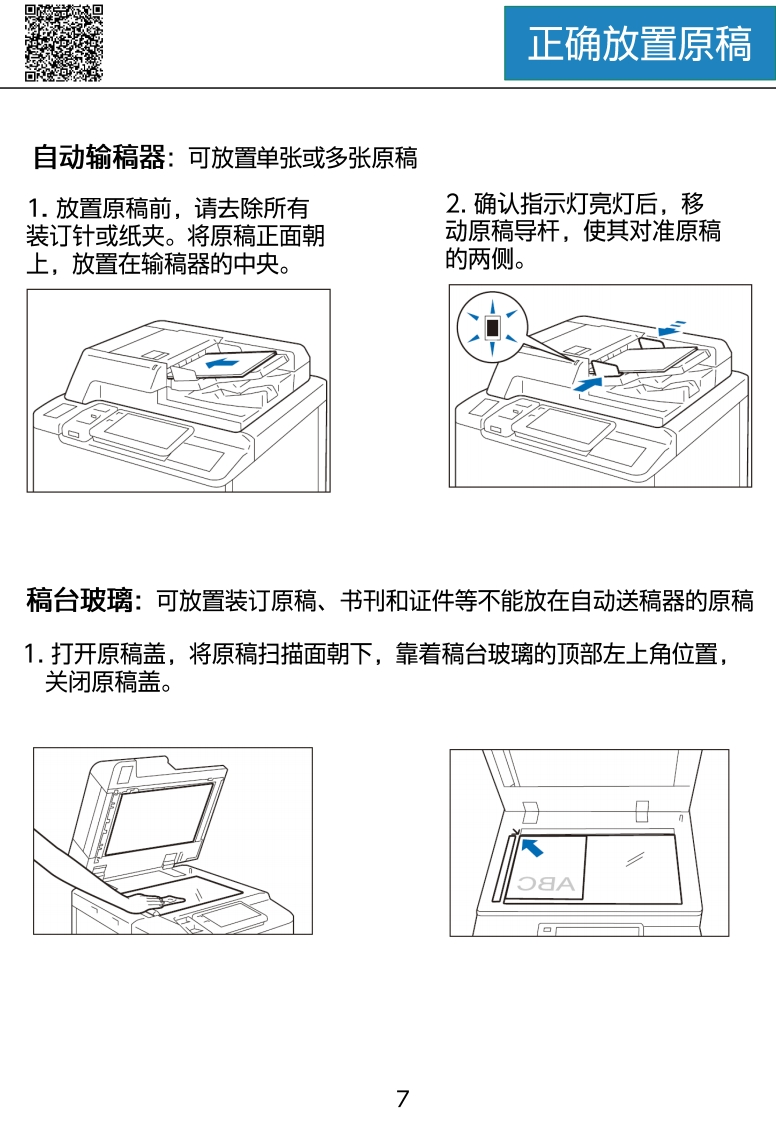 正确放置原稿

自动输稿器：可放置单张或多张原稿

1. 放置原稿前，请去除所有装订针或纸夹。将原稿正面朝上，放置在输稿器的中央。

2. 确认指示灯亮灯后，移动原稿导杆，使其对准原稿的两侧。

稿台玻璃：可放置装订原稿、书刊和证件等不能放在自动送稿器的原稿

1. 打开原稿盖，将原稿扫描面朝下，靠着稿台玻璃的顶部左上角位置，关闭原稿盖。

ABC

7