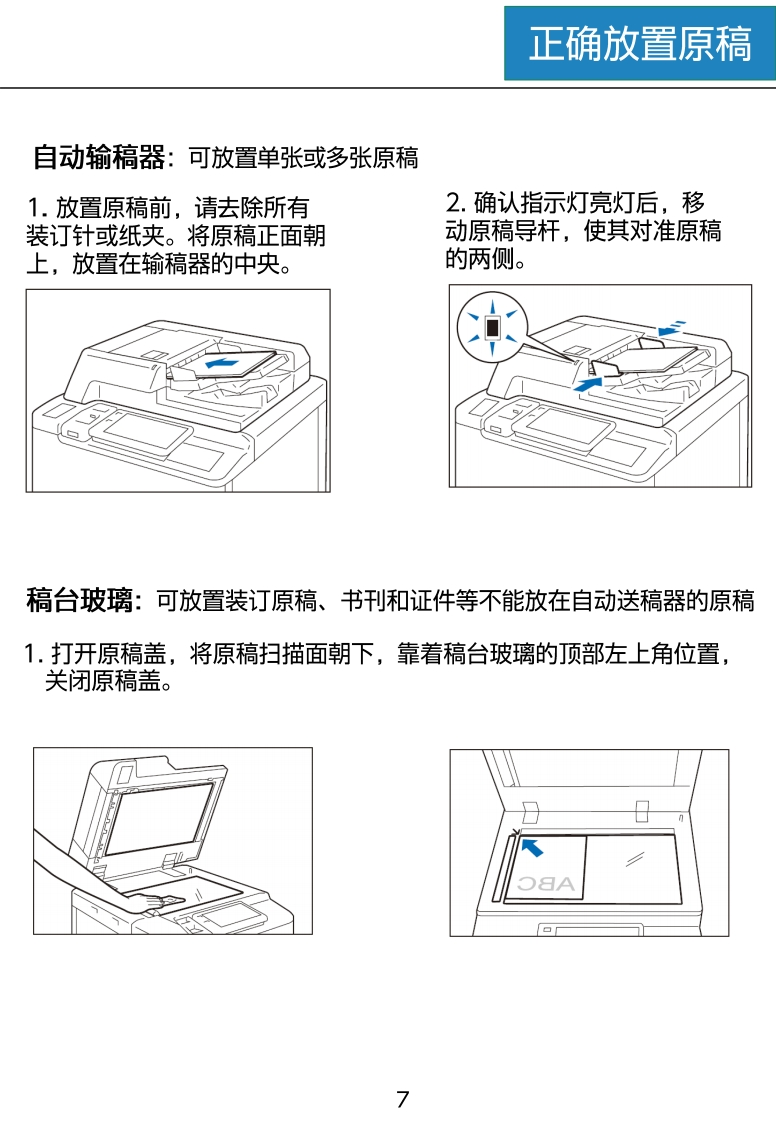 正确放置原稿

自动输稿器：可放置单张或多张原稿

1. 放置原稿前，请去除所有装订针或纸夹。将原稿正面朝上，放置在输稿器的中央。

2. 确认指示灯亮灯后，移动原稿导杆，使其对准原稿的两侧。

稿台玻璃：可放置装订原稿、书刊和证件等不能放在自动送稿器的原稿

1. 打开原稿盖，将原稿扫描面朝下，靠着稿台玻璃的顶部左上角位置，关闭原稿盖。

ABC

7