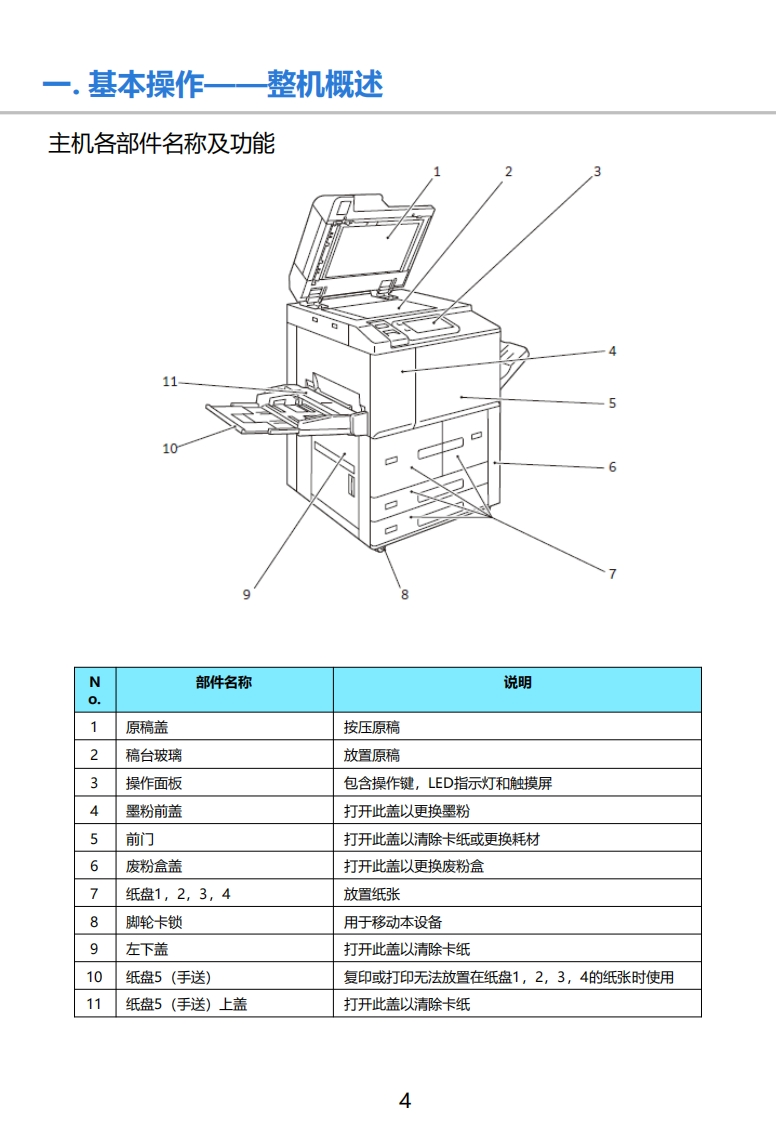 一. 基本操作——整机概述

主机各部件名称及功能

1 2 3 4 5 6 7 8 9 10 11

| No. | 部件名称 | 说明 |
|---|---|---|
| 1 | 原稿盖 | 按压原稿 |
| 2 | 稿台玻璃 | 放置原稿 |
| 3 | 操作面板 | 包含操作键，LED指示灯和触摸屏 |
| 4 | 墨粉前盖 | 打开此盖以更换墨粉 |
| 5 | 前门 | 打开此盖以清除卡纸或更换耗材 |
| 6 | 废粉盒盖 | 打开此盖以更换废粉盒 |
| 7 | 纸盘1，2，3，4 | 放置纸张 |
| 8 | 脚轮卡锁 | 用于移动本设备 |
| 9 | 左下盖 | 打开此盖以清除卡纸 |
| 10 | 纸盘5（手送） | 复印或打印无法放置在纸盘1，2，3，4的纸张时使用 |
| 11 | 纸盘5（手送）上盖 | 打开此盖以清除卡纸 |

4