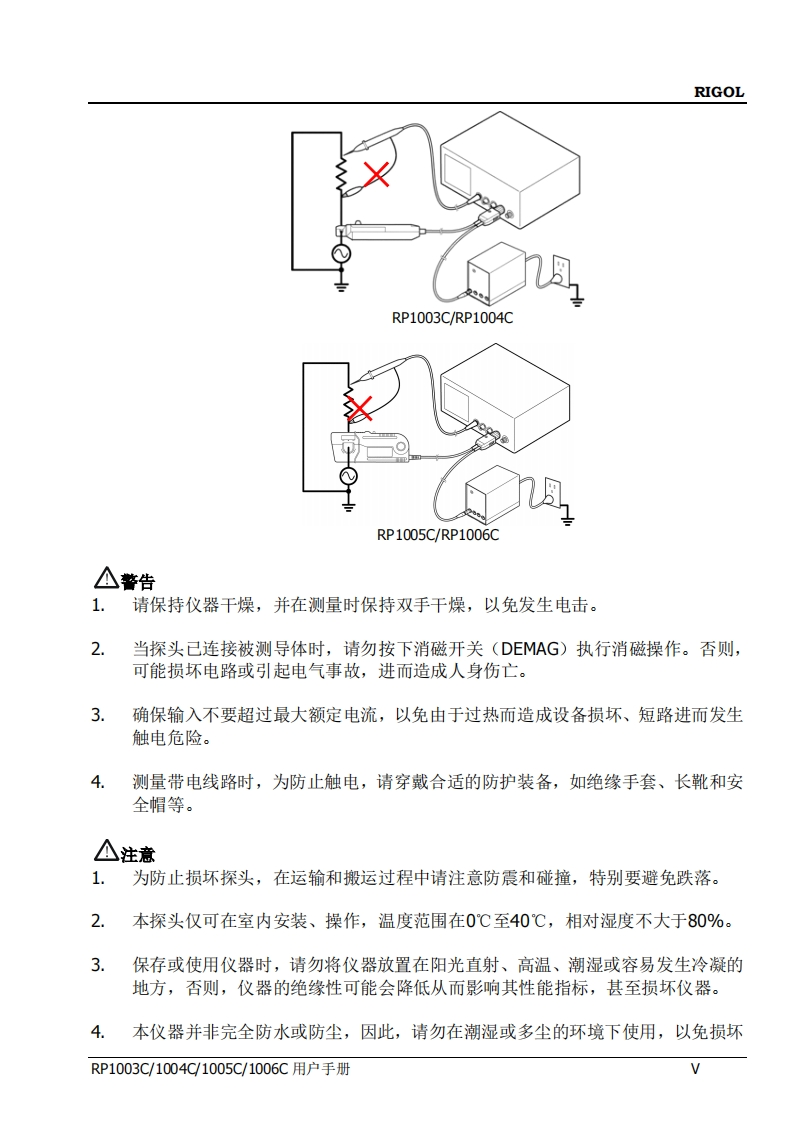 RIGOL

RP1003C/RP1004C

RP1005C/RP1006C

警告

1. 请保持仪器干燥，并在测量时保持双手干燥，以免发生电击。

2. 当探头已连接被测导体时，请勿按下消磁开关（DEMAG）执行消磁操作。否则，可能损坏电路或引起电气事故，进而造成人身伤亡。

3. 确保输入不要超过最大额定电流，以免由于过热而造成设备损坏、短路进而发生触电危险。

4. 测量带电线路时，为防止触电，请穿戴合适的防护装备，如绝缘手套、长靴和安全帽等。

注意

1. 为防止损坏探头，在运输和搬运过程中请注意防震和碰撞，特别要避免跌落。

2. 本探头仅可在室内安装、操作，温度范围在0℃至40℃，相对湿度不大于80%。

3. 保存或使用仪器时，请勿将仪器放置在阳光直射、高温、潮湿或容易发生冷凝的地方，否则，仪器的绝缘性可能会降低从而影响其性能指标，甚至损坏仪器。

4. 本仪器并非完全防水或防尘，因此，请勿在潮湿或多尘的环境下使用，以免损坏

RP1003C/1004C/1005C/1006C 用户手册 V