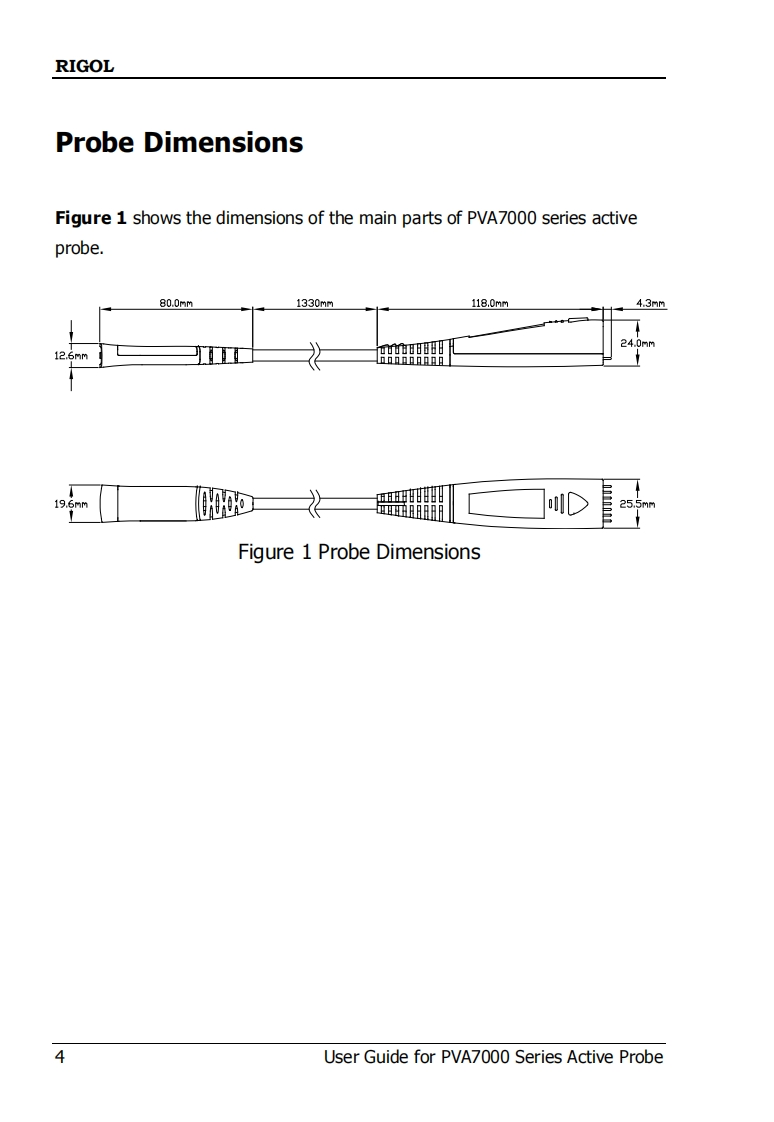 RIGOL

Probe Dimensions

Figure 1 shows the dimensions of the main parts of PVA7000 series active probe.

80.0mm
1330mm
118.0mm
4.3mm
12.6mm
24.0mm
19.6mm
25.5mm

Figure 1 Probe Dimensions

4
User Guide for PVA7000 Series Active Probe