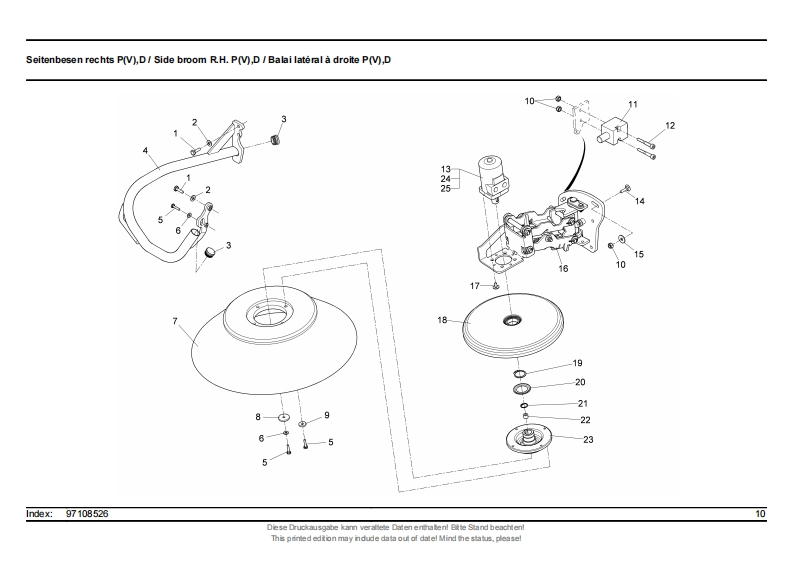 Seitenbesen rechts P(V),D / Side broom R.H. P(V),D / Balai latéral à droite P(V),D

1
2
3
4
1
2
5
6
3
7
8
9
6
5
5
10
11
12
13
24
25
14
15
10
16
17
18
19
20
21
22
23

Index: 97108526

10

Diese Druckausgabe kann veraltete Daten enthalten! Bitte Stand beachten!
This printed edition may include data out of date! Mind the status, please!