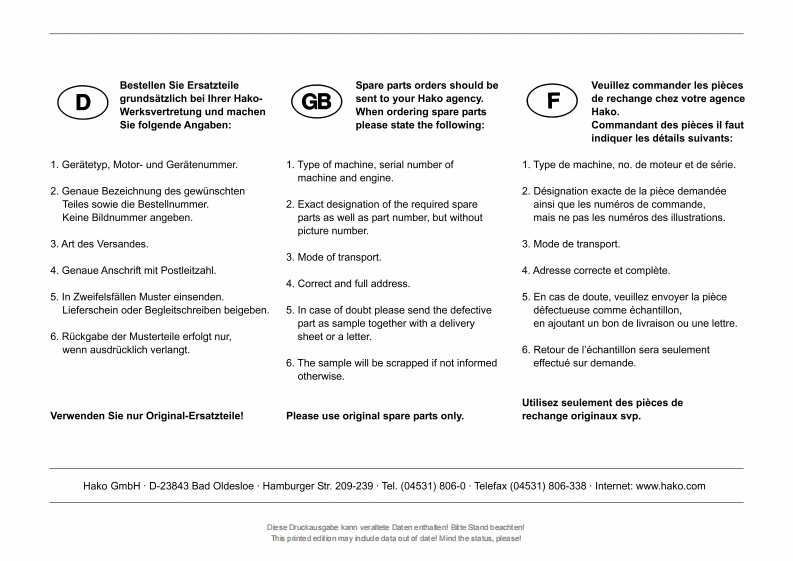 D

Bestellen Sie Ersatzteile grundsätzlich bei Ihrer Hako-Werksvertretung und machen Sie folgende Angaben:

1. Gerätetyp, Motor- und Gerätenummer.

2. Genaue Bezeichnung des gewünschten Teiles sowie die Bestellnummer. Keine Bildnummer angeben.

3. Art des Versandes.

4. Genaue Anschrift mit Postleitzahl.

5. In Zweifelsfällen Muster einsenden. Lieferschein oder Begleitschreiben beigeben.

6. Rückgabe der Musterteile erfolgt nur, wenn ausdrücklich verlangt.

Verwenden Sie nur Original-Ersatzteile!

GB

Spare parts orders should be sent to your Hako agency. When ordering spare parts please state the following:

1. Type of machine, serial number of machine and engine.

2. Exact designation of the required spare parts as well as part number, but without picture number.

3. Mode of transport.

4. Correct and full address.

5. In case of doubt please send the defective part as sample together with a delivery sheet or a letter.

6. The sample will be scrapped if not informed otherwise.

Please use original spare parts only.

F

Veuillez commander les pièces de rechange chez votre agence Hako.
Commandant des pièces il faut indiquer les détails suivants:

1. Type de machine, no. de moteur et de série.

2. Désignation exacte de la pièce demandée ainsi que les numéros de commande, mais ne pas les numéros des illustrations.

3. Mode de transport.

4. Adresse correcte et complète.

5. En cas de doute, veuillez envoyer la pièce défectueuse comme échantillon, en ajoutant un bon de livraison ou une lettre.

6. Retour de l'échantillon sera seulement effectué sur demande.

Utilisez seulement des pièces de rechange originaux svp.

Hako GmbH · D-23843 Bad Oldesloe · Hamburger Str. 209-239 · Tel. (04531) 806-0 · Telefax (04531) 806-338 · Internet: www.hako.com

Diese Druckausgabe kann veraltete Daten enthalten! Bitte Stand beachten!
This printed edition may include data out of date! Mind the status, please!