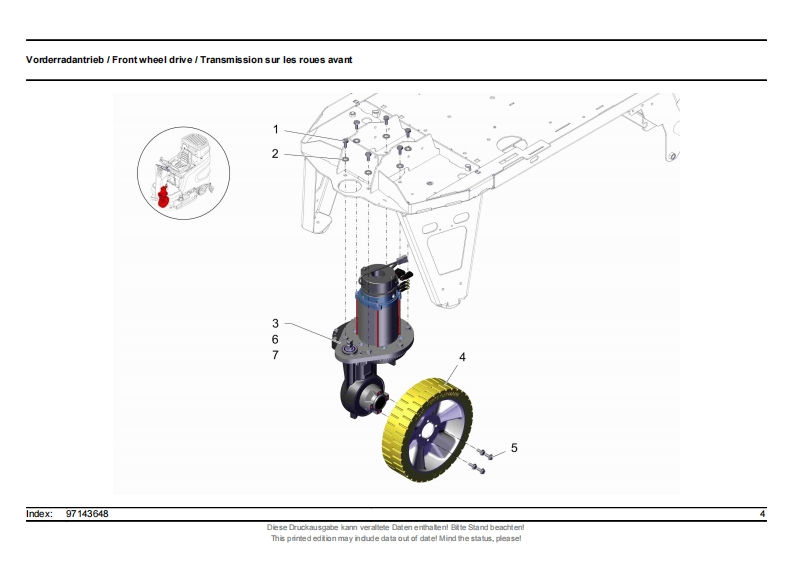 Vorderradantrieb / Front wheel drive / Transmission sur les roues avant

1
2
3
6
7
4
5

Index: 97143648 4

Diese Druckausgabe kann veraltete Daten enthalten! Bitte Stand beachten!
This printed edition may include data out of date! Mind the status, please!