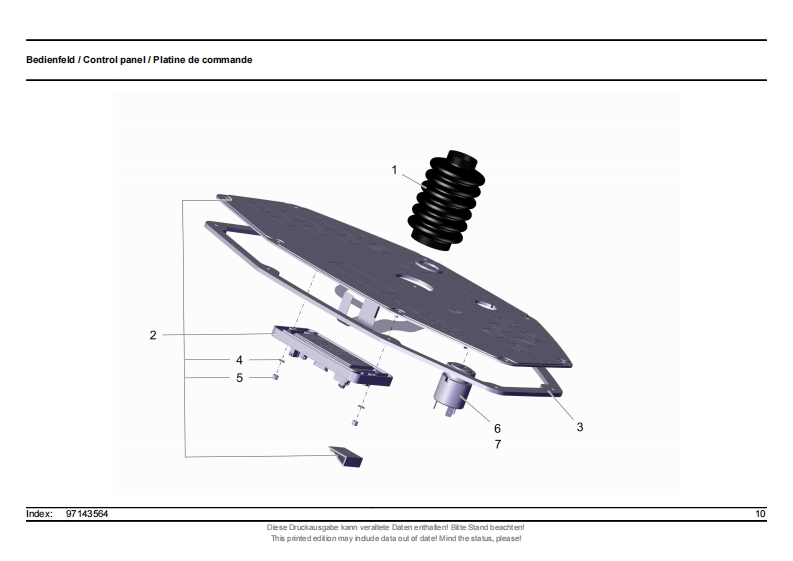 Bedienfeld / Control panel / Platine de commande

1

2

4

5

6

7

3

Index: 97143564

10

Diese Druckausgabe kann veraltete Daten enthalten! Bitte Stand beachten!
This printed edition may include data out of date! Mind the status, please!