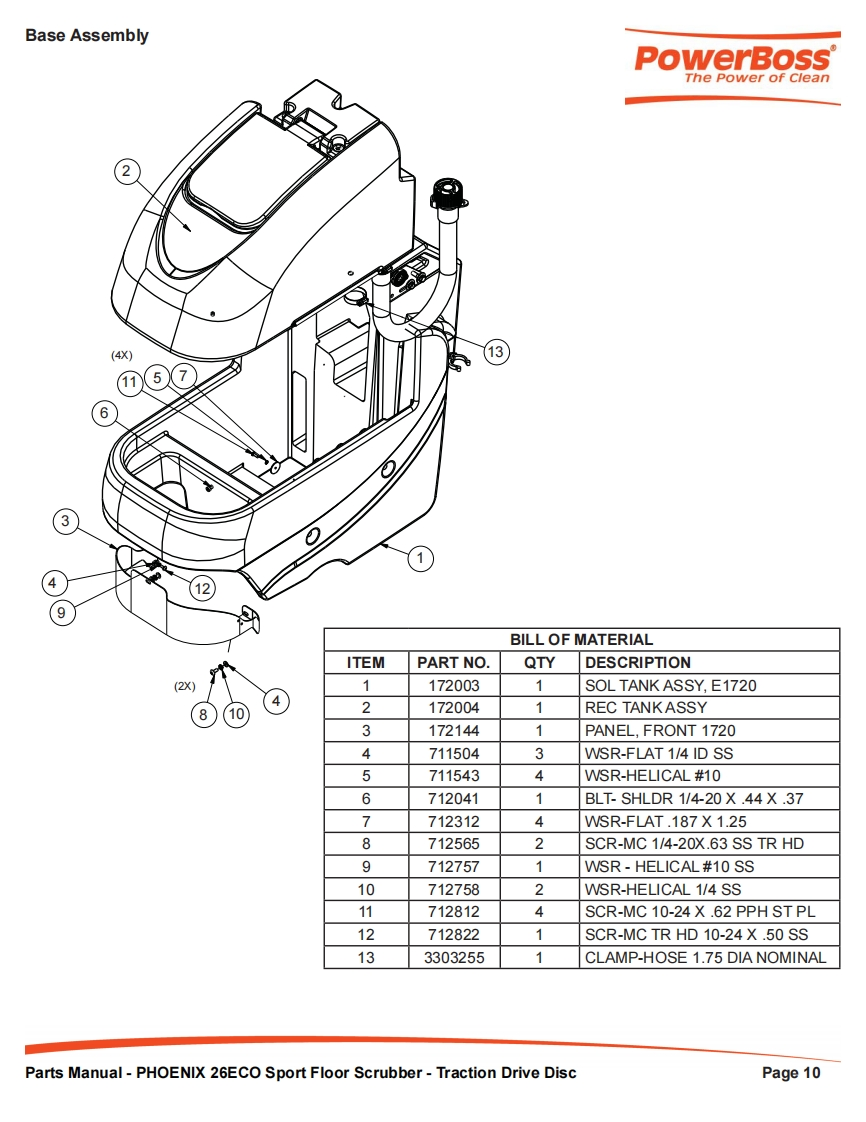 Base Assembly

PowerBoss®
The Power of Clean

2

13

(4X)

11 5 7

6

3

1

4

12

9

(2X)

4

8 10

BILL OF MATERIAL

| ITEM | PART NO. | QTY | DESCRIPTION |
|---|---|---|---|
| 1 | 172003 | 1 | SOL TANK ASSY, E1720 |
| 2 | 172004 | 1 | REC TANK ASSY |
| 3 | 172144 | 1 | PANEL, FRONT 1720 |
| 4 | 711504 | 3 | WSR-FLAT 1/4 ID SS |
| 5 | 711543 | 4 | WSR-HELICAL #10 |
| 6 | 712041 | 1 | BLT- SHLDR 1/4-20 X .44 X .37 |
| 7 | 712312 | 4 | WSR-FLAT .187 X 1.25 |
| 8 | 712565 | 2 | SCR-MC 1/4-20X.63 SS TR HD |
| 9 | 712757 | 1 | WSR - HELICAL #10 SS |
| 10 | 712758 | 2 | WSR-HELICAL 1/4 SS |
| 11 | 712812 | 4 | SCR-MC 10-24 X .62 PPH ST PL |
| 12 | 712822 | 1 | SCR-MC TR HD 10-24 X .50 SS |
| 13 | 3303255 | 1 | CLAMP-HOSE 1.75 DIA NOMINAL |

Parts Manual - PHOENIX 26ECO Sport Floor Scrubber - Traction Drive Disc

Page 10