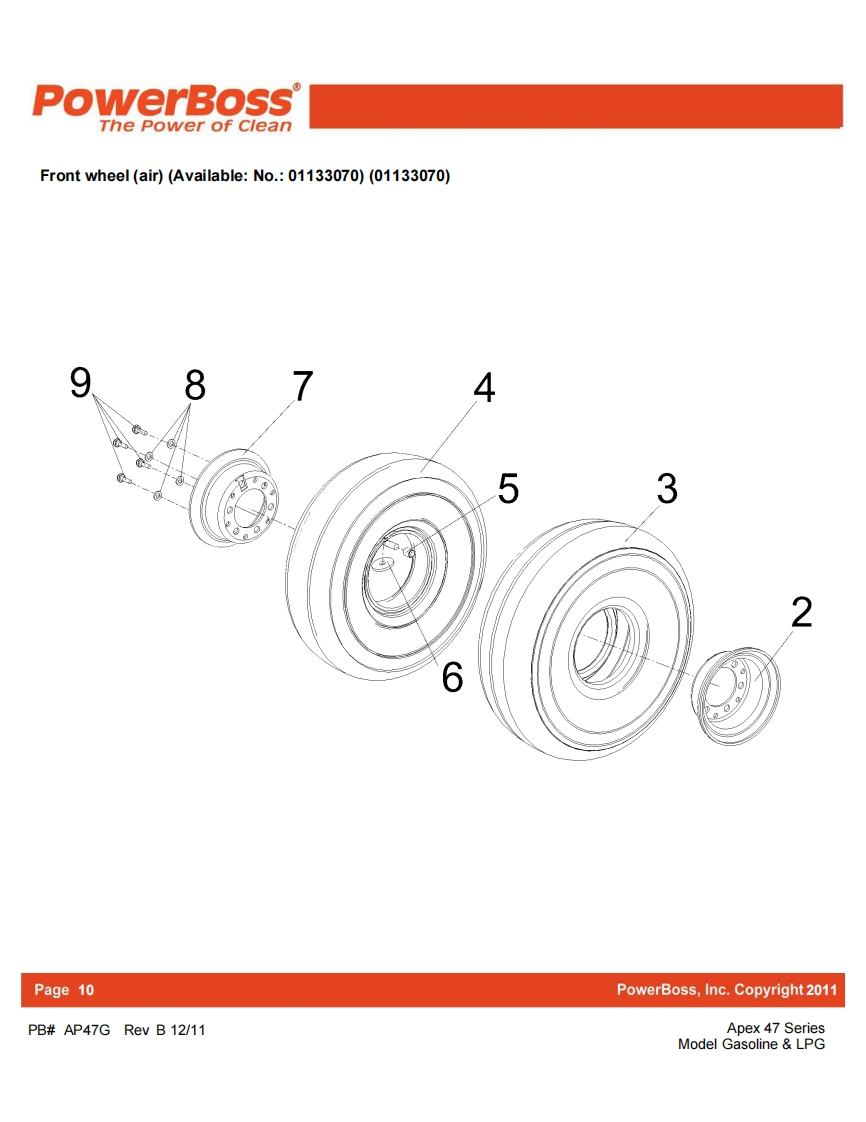 PowerBoss®
The Power of Clean

Front wheel (air) (Available: No.: 01133070) (01133070)

9
8
7
4
5
3
2
6

Page 10

PowerBoss, Inc. Copyright 2011

PB# AP47G Rev B 12/11

Apex 47 Series
Model Gasoline & LPG