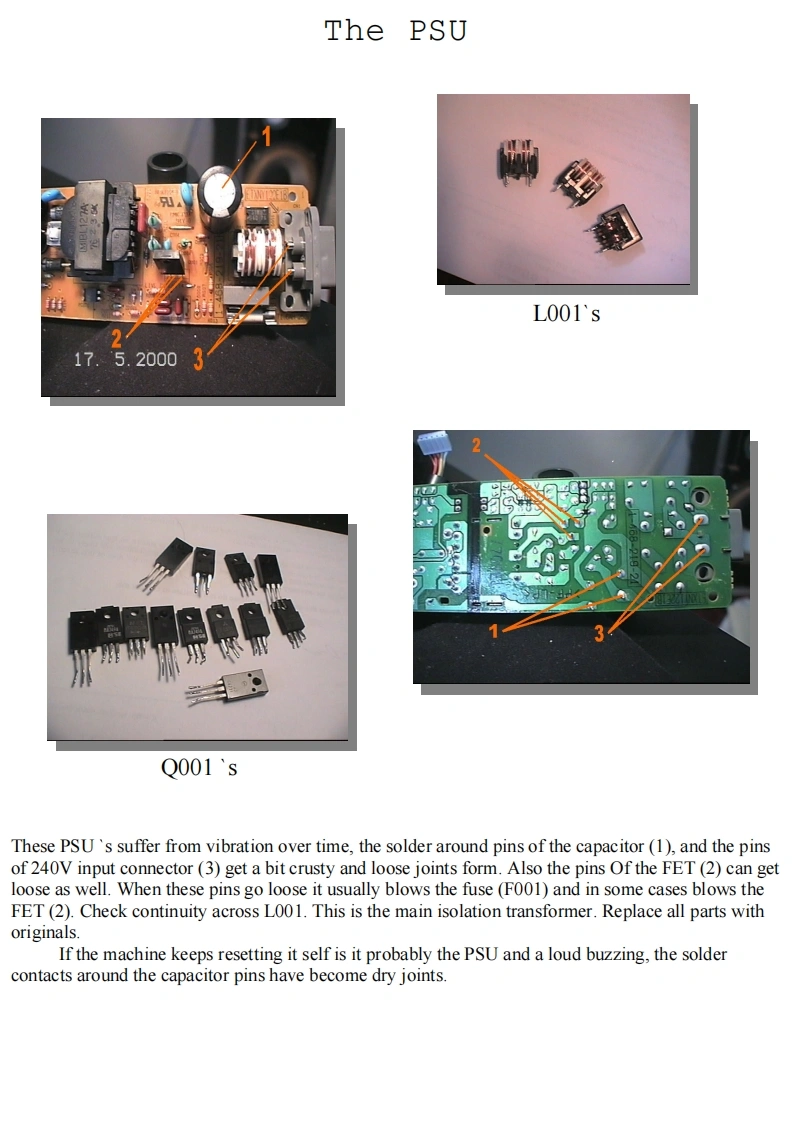 The PSU

1

2

17. 5.2000 3

L001`s

2

1

3

Q001 `s

These PSU `s suffer from vibration over time, the solder around pins of the capacitor (1), and the pins of 240V input connector (3) get a bit crusty and loose joints form. Also the pins Of the FET (2) can get loose as well. When these pins go loose it usually blows the fuse (F001) and in some cases blows the FET (2). Check continuity across L001. This is the main isolation transformer. Replace all parts with originals.

If the machine keeps resetting it self is it probably the PSU and a loud buzzing, the solder contacts around the capacitor pins have become dry joints.