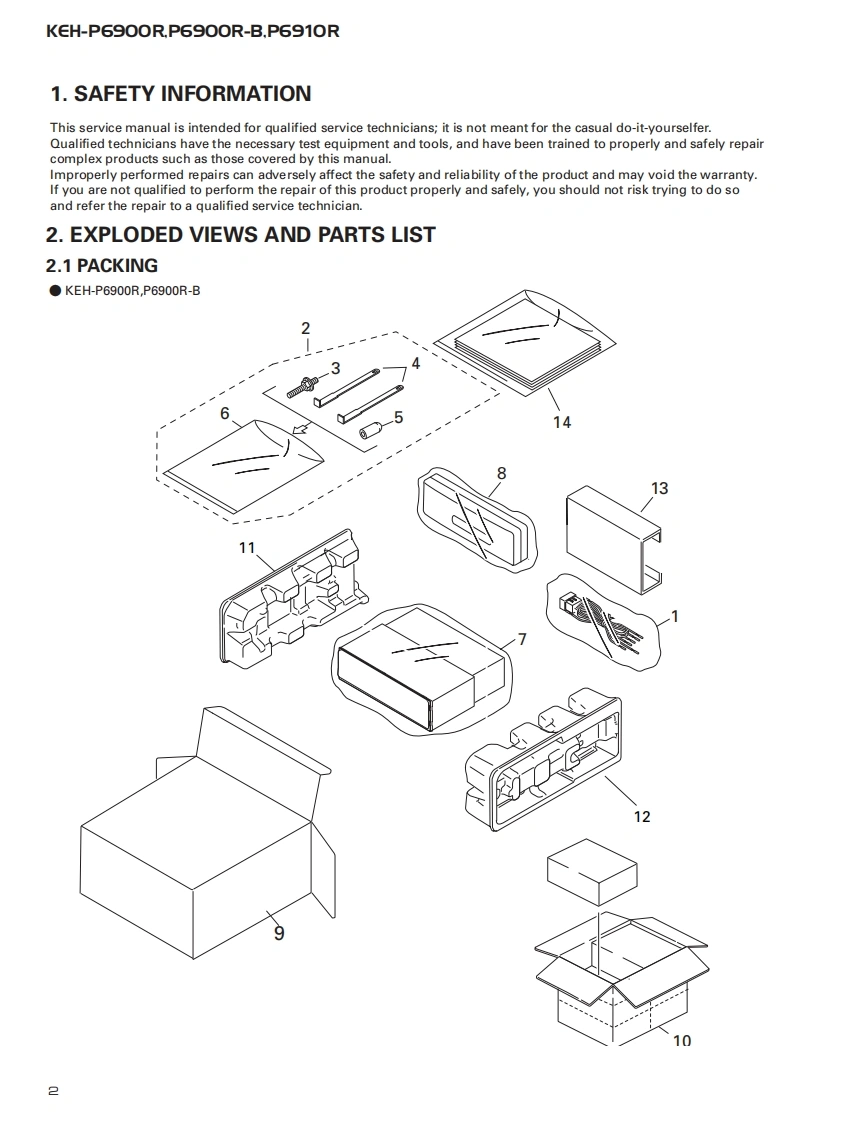 KEH-P6900R,P6900R-B,P6910R

1. SAFETY INFORMATION

This service manual is intended for qualified service technicians; it is not meant for the casual do-it-yourselfer. Qualified technicians have the necessary test equipment and tools, and have been trained to properly and safely repair complex products such as those covered by this manual.
Improperly performed repairs can adversely affect the safety and reliability of the product and may void the warranty. If you are not qualified to perform the repair of this product properly and safely, you should not risk trying to do so and refer the repair to a qualified service technician.

2. EXPLODED VIEWS AND PARTS LIST

2.1 PACKING

● KEH-P6900R,P6900R-B

2
3
4
5
6
14
8
13
11
1
7
12
9
10

2