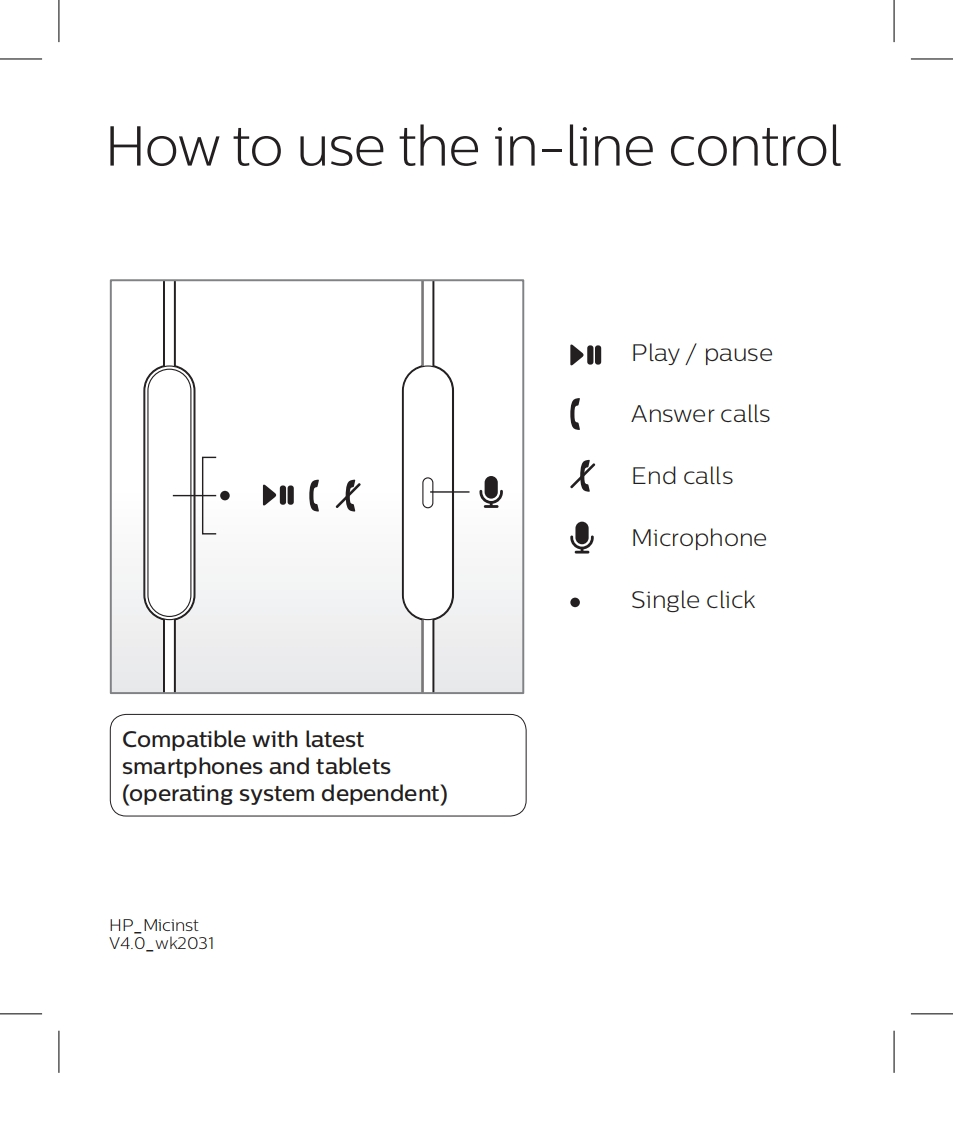 How to use the in-line control

Play / pause

Answer calls

End calls

Microphone

Single click

Compatible with latest smartphones and tablets (operating system dependent)

HP_Micinst
V4.0_wk2031