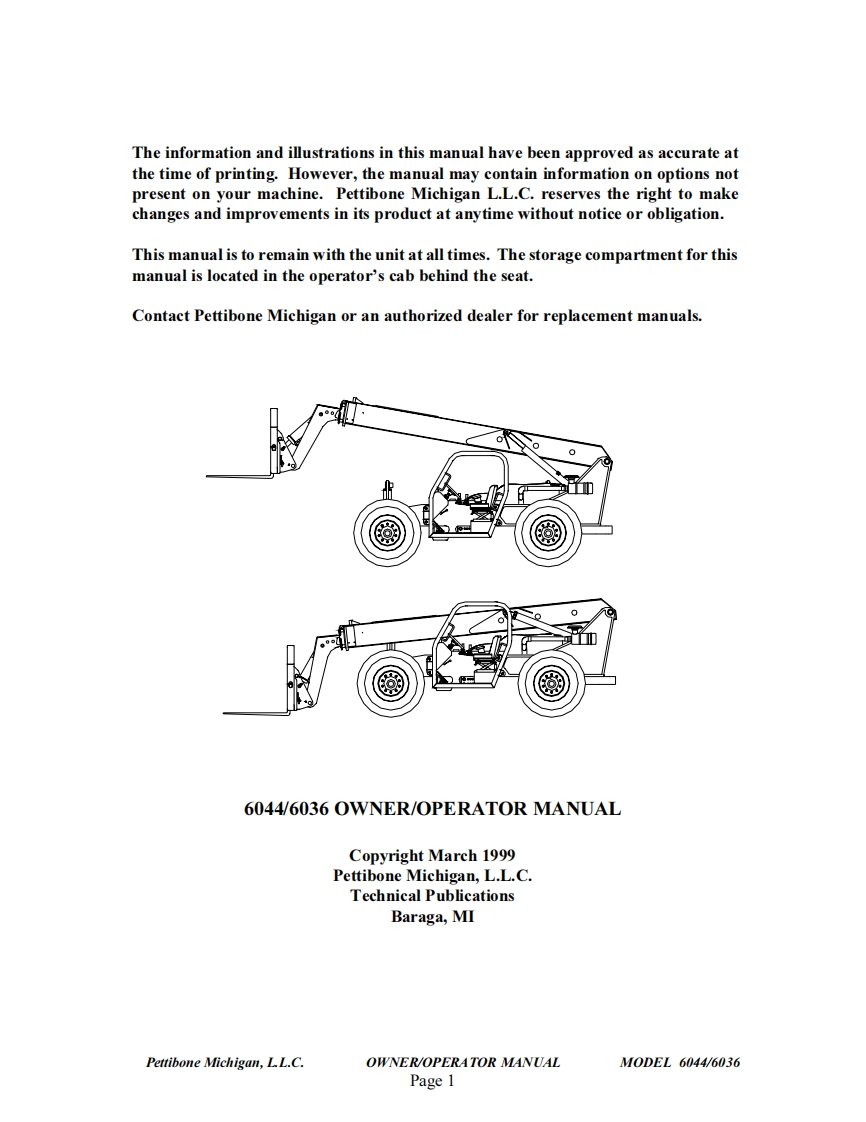 The information and illustrations in this manual have been approved as accurate at the time of printing. However, the manual may contain information on options not present on your machine. Pettibone Michigan L.L.C. reserves the right to make changes and improvements in its product at anytime without notice or obligation.

This manual is to remain with the unit at all times. The storage compartment for this manual is located in the operator's cab behind the seat.

Contact Pettibone Michigan or an authorized dealer for replacement manuals.

6044/6036 OWNER/OPERATOR MANUAL

Copyright March 1999
Pettibone Michigan, L.L.C.
Technical Publications
Baraga, MI

Pettibone Michigan, L.L.C. OWNER/OPERATOR MANUAL MODEL 6044/6036
Page 1