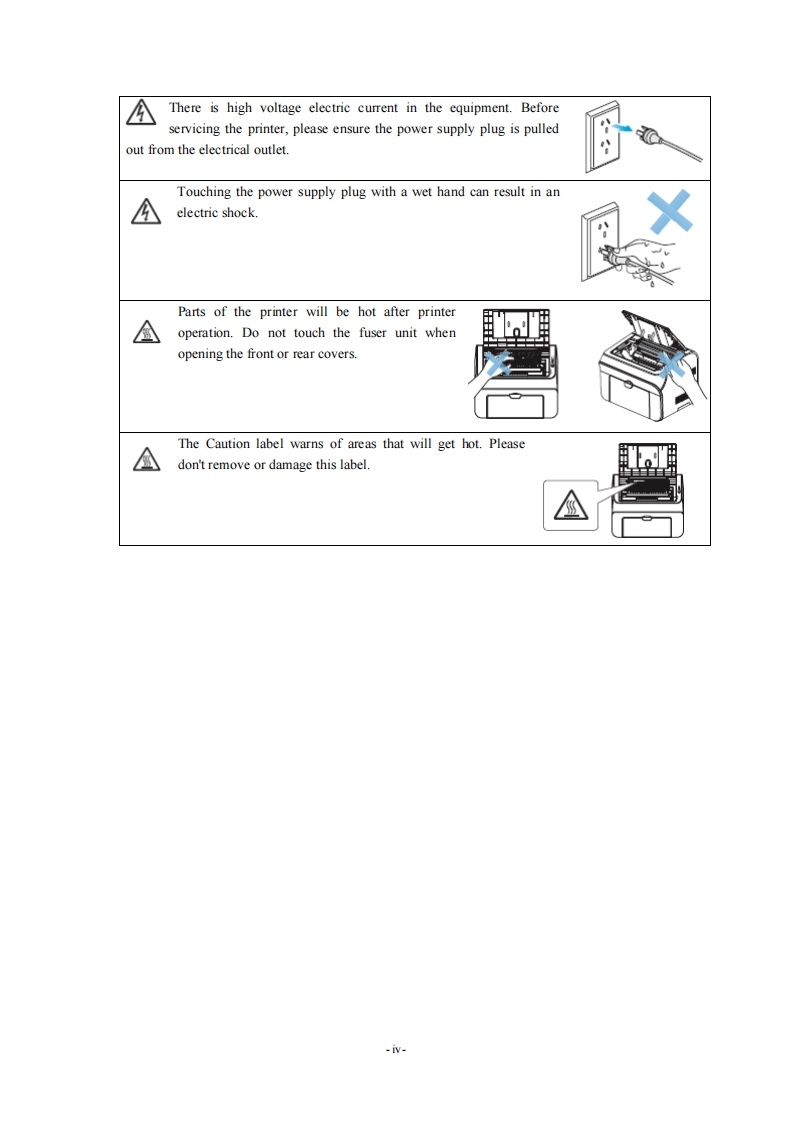 There is high voltage electric current in the equipment. Before servicing the printer, please ensure the power supply plug is pulled out from the electrical outlet.

Touching the power supply plug with a wet hand can result in an electric shock.

Parts of the printer will be hot after printer operation. Do not touch the fuser unit when opening the front or rear covers.

The Caution label warns of areas that will get hot. Please don't remove or damage this label.

- iv -