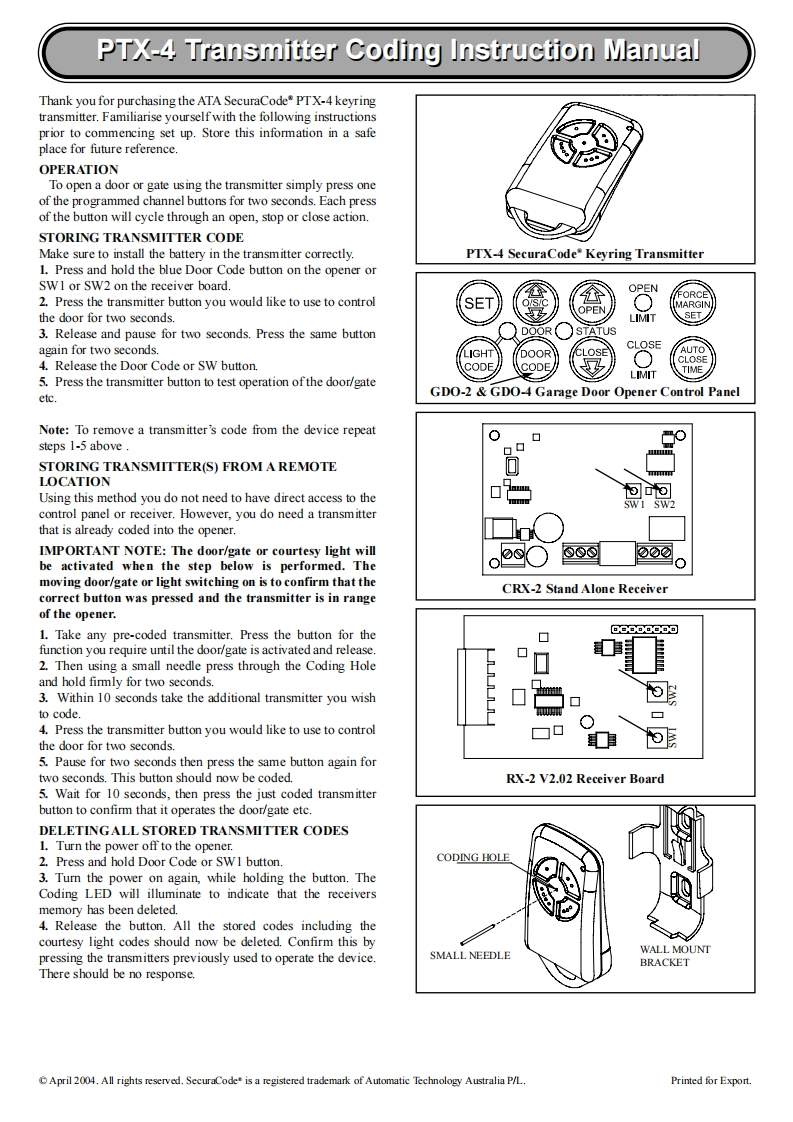 PTX-4 Transmitter Coding Instruction Manual

Thank you for purchasing the ATA SecuraCode® PTX-4 keyring transmitter. Familiarise yourself with the following instructions prior to commencing set up. Store this information in a safe place for future reference.

OPERATION

To open a door or gate using the transmitter simply press one of the programmed channel buttons for two seconds. Each press of the button will cycle through an open, stop or close action.

STORING TRANSMITTER CODE

Make sure to install the battery in the transmitter correctly.
1. Press and hold the blue Door Code button on the opener or SW1 or SW2 on the receiver board.
2. Press the transmitter button you would like to use to control the door for two seconds.
3. Release and pause for two seconds. Press the same button again for two seconds.
4. Release the Door Code or SW button.
5. Press the transmitter button to test operation of the door/gate etc.

Note: To remove a transmitter's code from the device repeat steps 1-5 above .

STORING TRANSMITTER(S) FROM A REMOTE LOCATION

Using this method you do not need to have direct access to the control panel or receiver. However, you do need a transmitter that is already coded into the opener.

IMPORTANT NOTE: The door/gate or courtesy light will be activated when the step below is performed. The moving door/gate or light switching on is to confirm that the correct button was pressed and the transmitter is in range of the opener.

1. Take any pre-coded transmitter. Press the button for the function you require until the door/gate is activated and release.
2. Then using a small needle press through the Coding Hole and hold firmly for two seconds.
3. Within 10 seconds take the additional transmitter you wish to code.
4. Press the transmitter button you would like to use to control the door for two seconds.
5. Pause for two seconds then press the same button again for two seconds. This button should now be coded.
5. Wait for 10 seconds, then press the just coded transmitter button to confirm that it operates the door/gate etc.

DELETING ALL STORED TRANSMITTER CODES

1. Turn the power off to the opener.
2. Press and hold Door Code or SW1 button.
3. Turn the power on again, while holding the button. The Coding LED will illuminate to indicate that the receivers memory has been deleted.
4. Release the button. All the stored codes including the courtesy light codes should now be deleted. Confirm this by pressing the transmitters previously used to operate the device. There should be no response.

PTX-4 SecuraCode® Keyring Transmitter

SET O/S/C OPEN OPEN LIMIT FORCE MARGIN SET DOOR STATUS LIGHT CODE DOOR CODE CLOSE CLOSE LIMIT AUTO CLOSE TIME

GDO-2 & GDO-4 Garage Door Opener Control Panel

SW1 SW2

CRX-2 Stand Alone Receiver

SW2 SW1

RX-2 V2.02 Receiver Board

CODING HOLE
SMALL NEEDLE
WALL MOUNT BRACKET

© April 2004. All rights reserved. SecuraCode® is a registered trademark of Automatic Technology Australia P/L. Printed for Export.