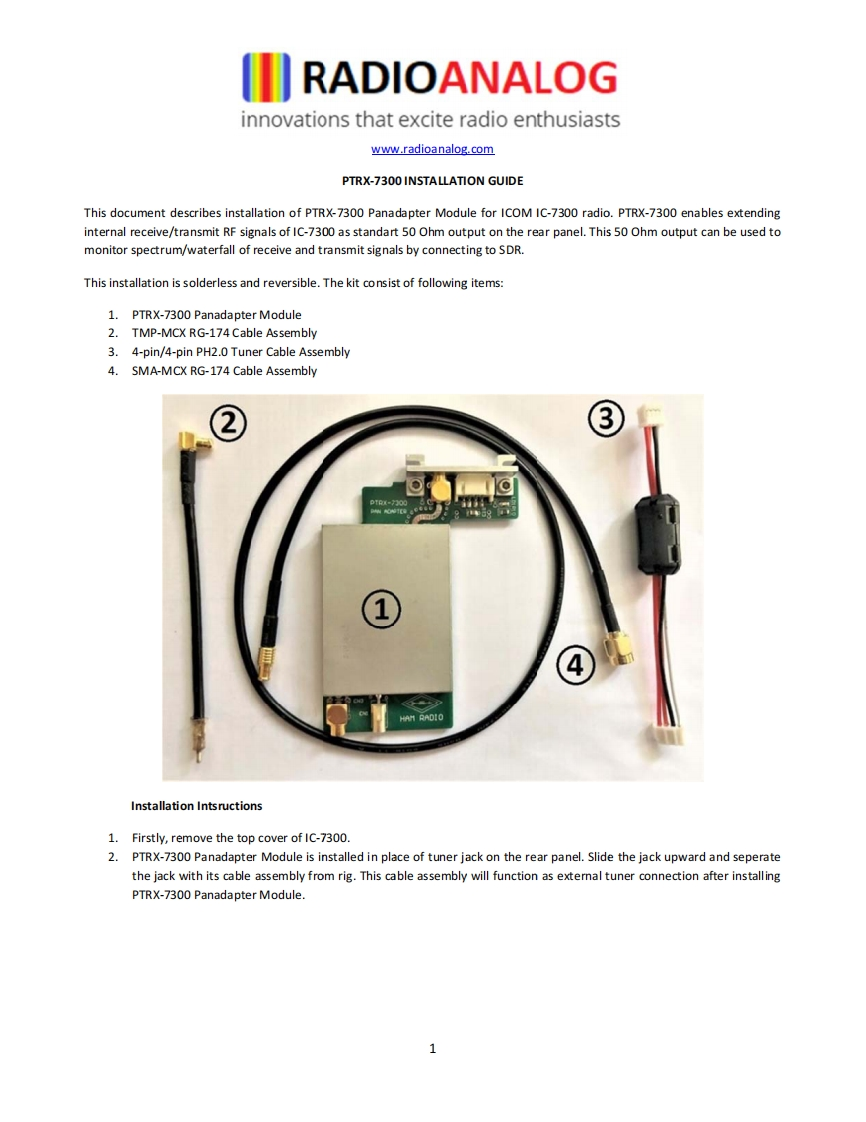 RADIOANALOG
innovations that excite radio enthusiasts

www.radioanalog.com

PTRX-7300 INSTALLATION GUIDE

This document describes installation of PTRX-7300 Panadapter Module for ICOM IC-7300 radio. PTRX-7300 enables extending internal receive/transmit RF signals of IC-7300 as standart 50 Ohm output on the rear panel. This 50 Ohm output can be used to monitor spectrum/waterfall of receive and transmit signals by connecting to SDR.

This installation is solderless and reversible. The kit consist of following items:

1. PTRX-7300 Panadapter Module
2. TMP-MCX RG-174 Cable Assembly
3. 4-pin/4-pin PH2.0 Tuner Cable Assembly
4. SMA-MCX RG-174 Cable Assembly

②
③
PTRX-7300
PAN ADAPTER
①
④
HAM RADIO

Installation Intsructions

1. Firstly, remove the top cover of IC-7300.
2. PTRX-7300 Panadapter Module is installed in place of tuner jack on the rear panel. Slide the jack upward and seperate the jack with its cable assembly from rig. This cable assembly will function as external tuner connection after installing PTRX-7300 Panadapter Module.

1