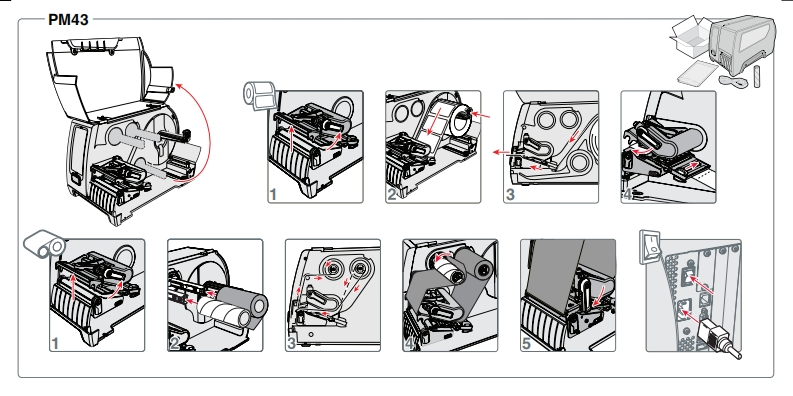 PM43

1

2

3

4

1

2

3

4

5