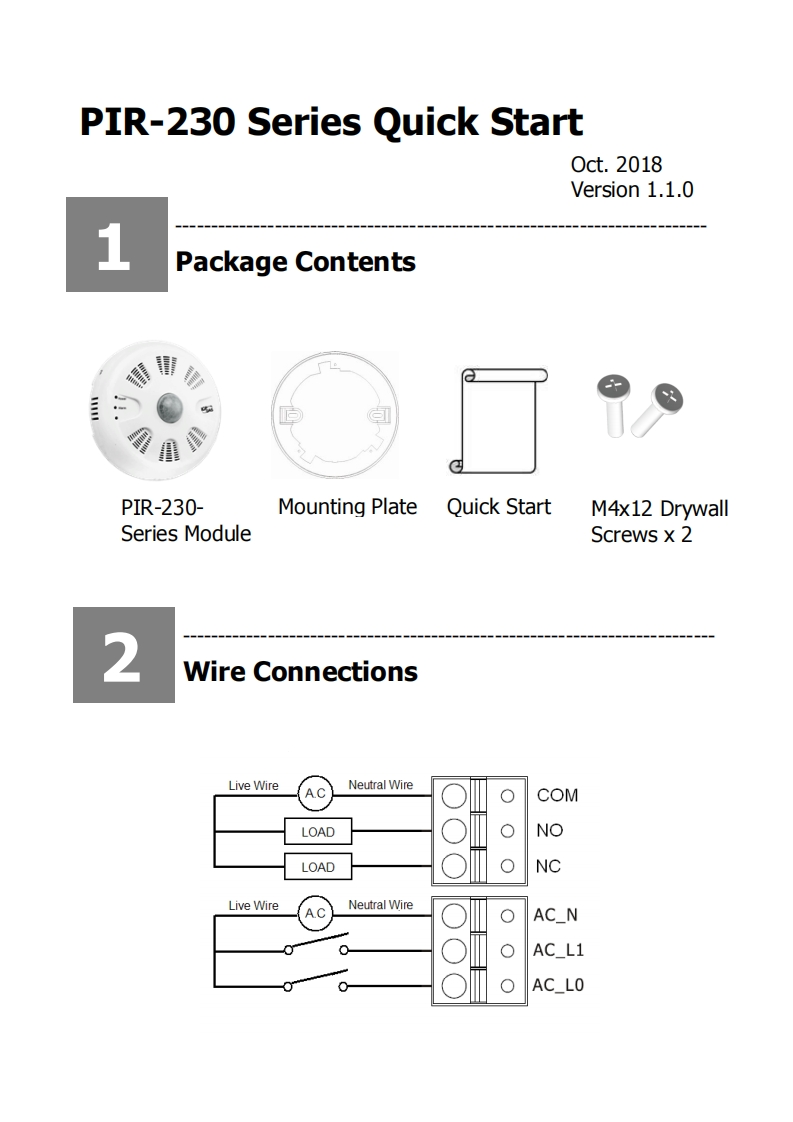 PIR-230 Series Quick Start

Oct. 2018
Version 1.1.0

1

Package Contents

PIR-230-Series Module

Mounting Plate

Quick Start

M4x12 Drywall Screws x 2

2

Wire Connections

Live Wire
A.C
Neutral Wire
LOAD
LOAD
COM
NO
NC

Live Wire
A.C
Neutral Wire
AC_N
AC_L1
AC_L0