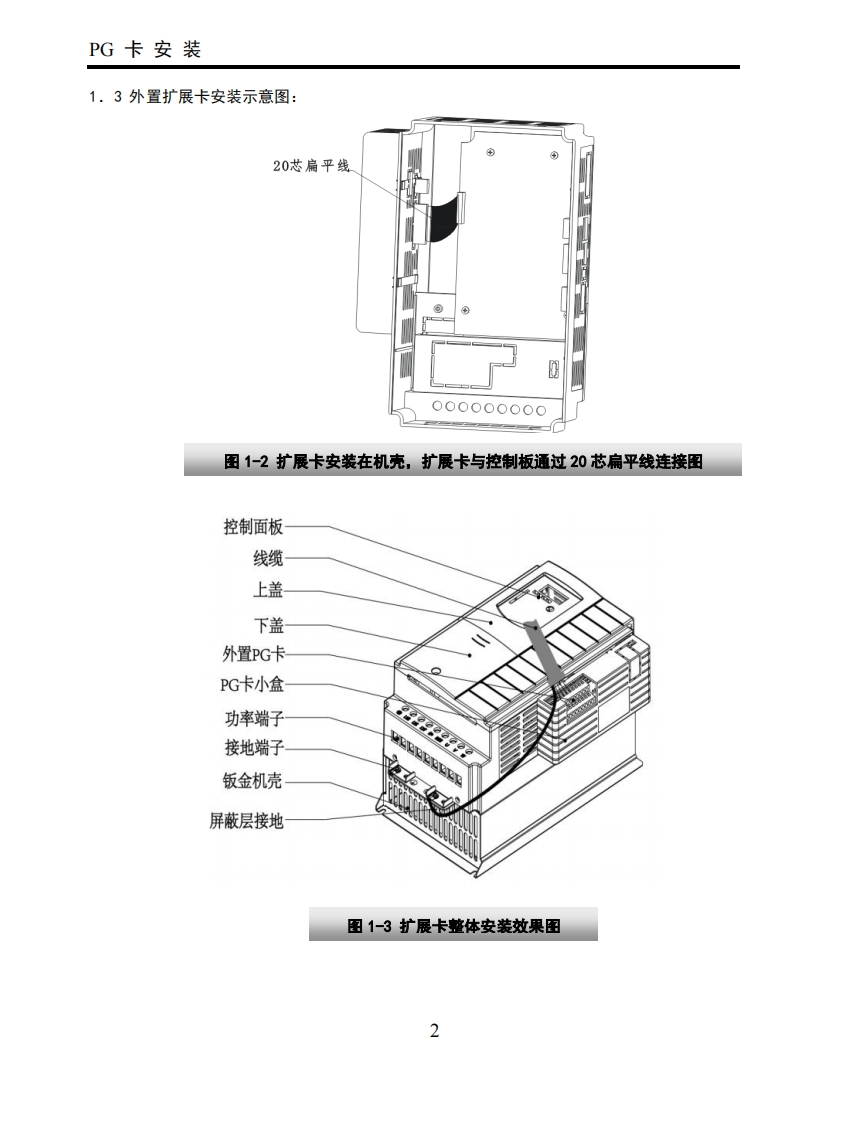 PG 卡 安 装

1．3 外置扩展卡安装示意图：

20芯扁平线

图 1-2 扩展卡安装在机壳，扩展卡与控制板通过 20 芯扁平线连接图

控制面板
线缆
上盖
下盖
外置PG卡
PG卡小盒
功率端子
接地端子
钣金机壳
屏蔽层接地

图 1-3 扩展卡整体安装效果图

2