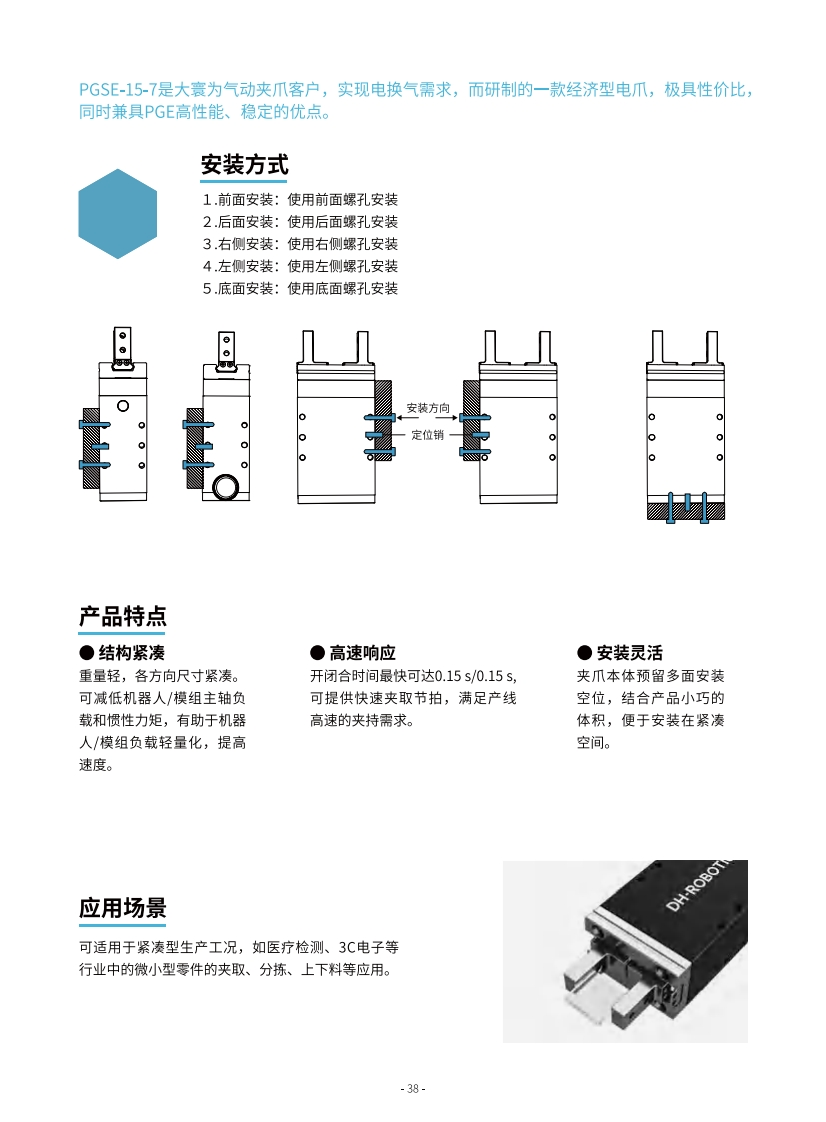 PGSE-15-7是大寰为气动夹爪客户，实现电换气需求，而研制的一款经济型电爪，极具性价比，同时兼具PGE高性能、稳定的优点。

安装方式

1.前面安装：使用前面螺孔安装
2.后面安装：使用后面螺孔安装
3.右侧安装：使用右侧螺孔安装
4.左侧安装：使用左侧螺孔安装
5.底面安装：使用底面螺孔安装

安装方向
定位销

产品特点

● 结构紧凑
重量轻，各方向尺寸紧凑。可减低机器人/模组主轴负载和惯性力矩，有助于机器人/模组负载轻量化，提高速度。

● 高速响应
开闭合时间最快可达0.15 s/0.15 s，可提供快速夹取节拍，满足产线高速的夹持需求。

● 安装灵活
夹爪本体预留多面安装空位，结合产品小巧的体积，便于安装在紧凑空间。

应用场景

可适用于紧凑型生产工况，如医疗检测、3C电子等行业中的微小型零件的夹取、分拣、上下料等应用。

DH-ROBOTI

- 38 -