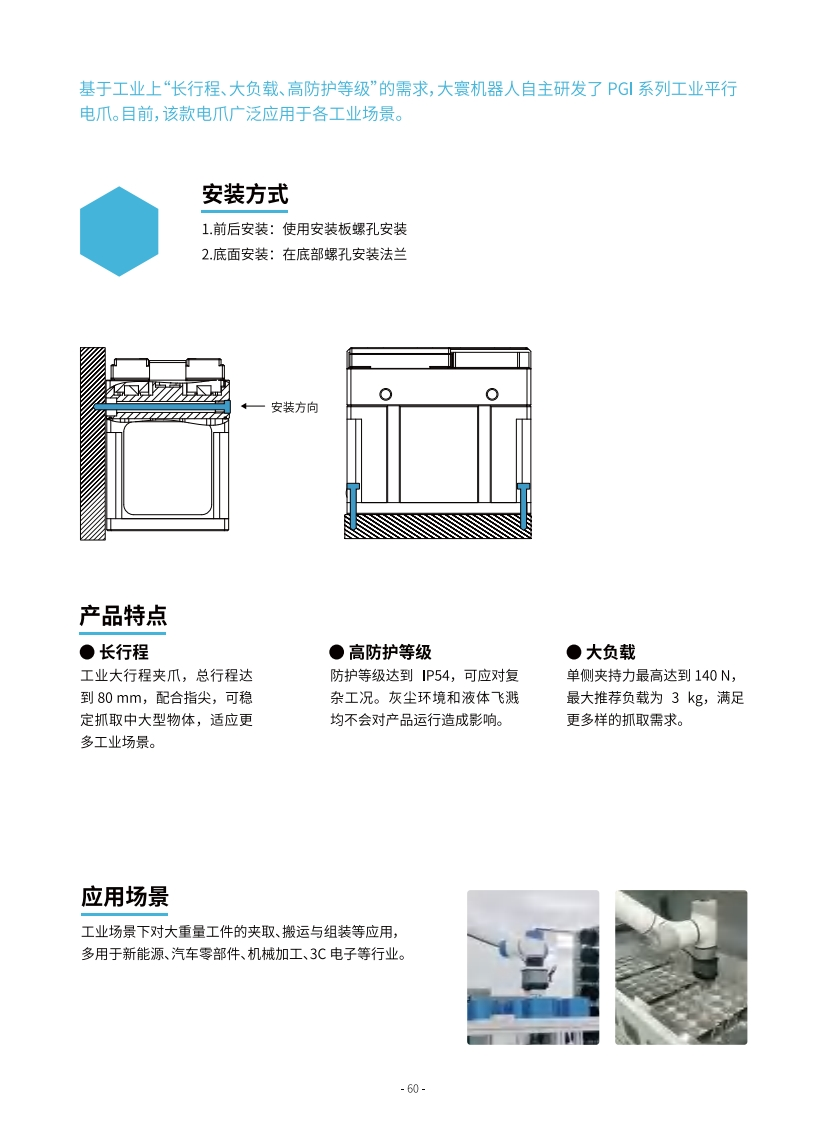 基于工业上“长行程、大负载、高防护等级”的需求，大寰机器人自主研发了 PGI 系列工业平行电爪。目前，该款电爪广泛应用于各工业场景。

安装方式

1.前后安装：使用安装板螺孔安装
2.底面安装：在底部螺孔安装法兰

安装方向

产品特点

● 长行程
工业大行程夹爪，总行程达到 80 mm，配合指尖，可稳定抓取中大型物体，适应更多工业场景。

● 高防护等级
防护等级达到 IP54，可应对复杂工况。灰尘环境和液体飞溅均不会对产品运行造成影响。

● 大负载
单侧夹持力最高达到 140 N，最大推荐负载为 3 kg，满足更多样的抓取需求。

应用场景

工业场景下对大重量工件的夹取、搬运与组装等应用，多用于新能源、汽车零部件、机械加工、3C 电子等行业。

- 60 -