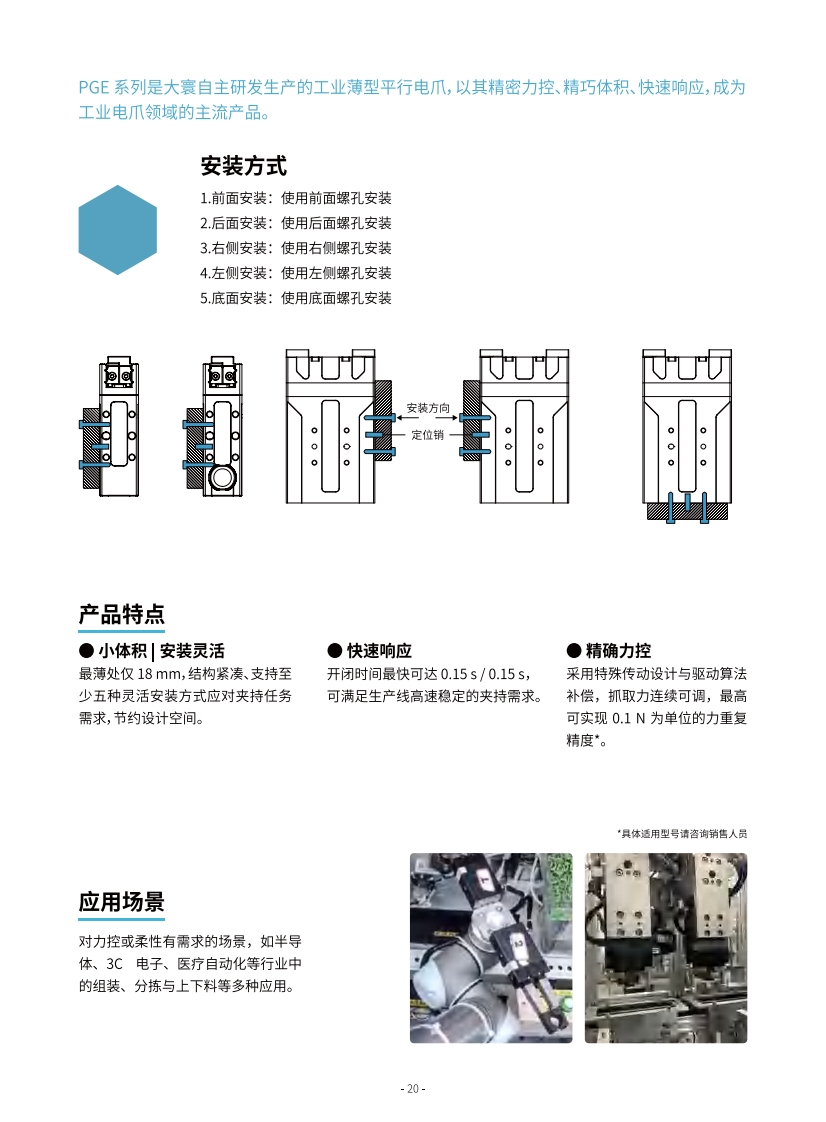 PGE 系列是大寰自主研发生产的工业薄型平行电爪，以其精密力控、精巧体积、快速响应，成为工业电爪领域的主流产品。

安装方式

1.前面安装：使用前面螺孔安装
2.后面安装：使用后面螺孔安装
3.右侧安装：使用右侧螺孔安装
4.左侧安装：使用左侧螺孔安装
5.底面安装：使用底面螺孔安装

安装方向
定位销

产品特点

● 小体积 | 安装灵活
最薄处仅 18 mm，结构紧凑、支持至少五种灵活安装方式应对夹持任务需求，节约设计空间。

● 快速响应
开闭时间最快可达 0.15 s / 0.15 s，可满足生产线高速稳定的夹持需求。

● 精确力控
采用特殊传动设计与驱动算法补偿，抓取力连续可调，最高可实现 0.1 N 为单位的力重复精度*。

*具体适用型号请咨询销售人员

应用场景

对力控或柔性有需求的场景，如半导体、3C 电子、医疗自动化等行业中的组装、分拣与上下料等多种应用。

- 20 -