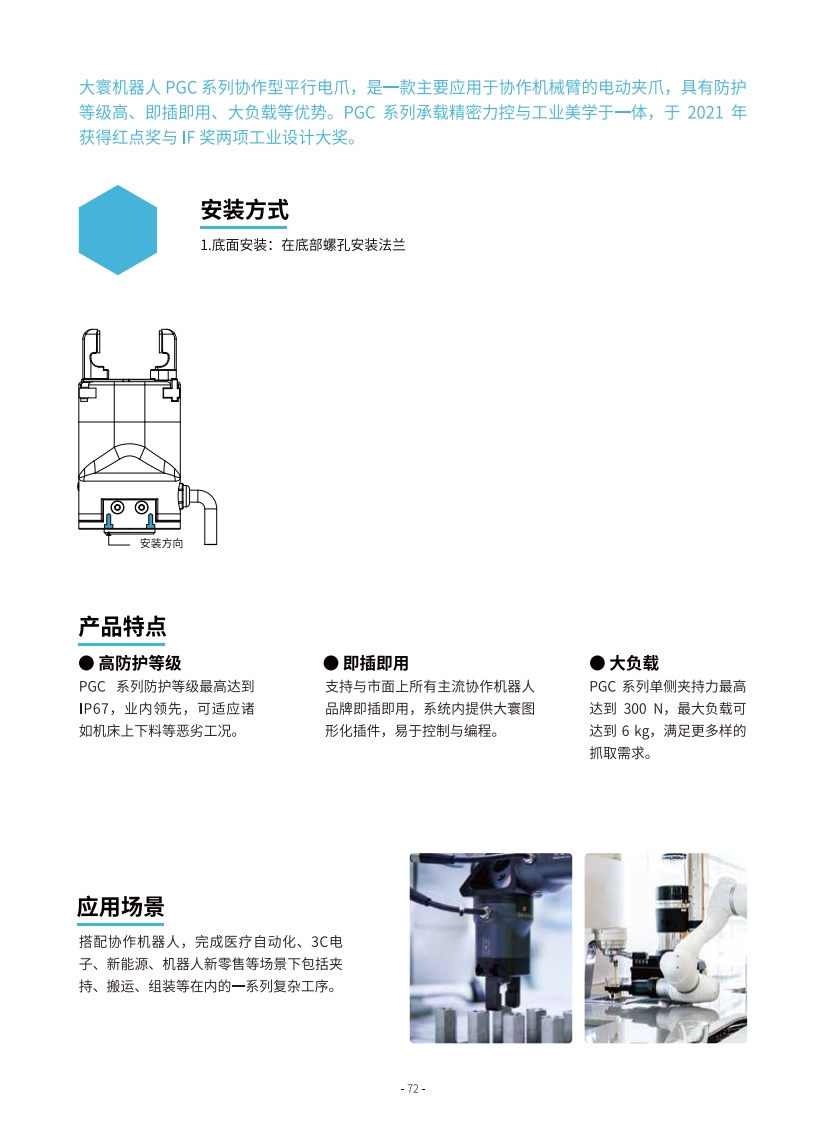 大寰机器人 PGC 系列协作型平行电爪，是一款主要应用于协作机械臂的电动夹爪，具有防护等级高、即插即用、大负载等优势。PGC 系列承载精密力控与工业美学于一体，于 2021 年获得红点奖与 IF 奖两项工业设计大奖。

安装方式

1.底面安装：在底部螺孔安装法兰

安装方向

产品特点

● 高防护等级
PGC 系列防护等级最高达到 IP67，业内领先，可适应诸如机床上下料等恶劣工况。

● 即插即用
支持与市面上所有主流协作机器人品牌即插即用，系统内提供大寰图形化插件，易于控制与编程。

● 大负载
PGC 系列单侧夹持力最高达到 300 N，最大负载可达到 6 kg，满足更多样的抓取需求。

应用场景

搭配协作机器人，完成医疗自动化、3C电子、新能源、机器人新零售等场景下包括夹持、搬运、组装等在内的一系列复杂工序。

- 72 -