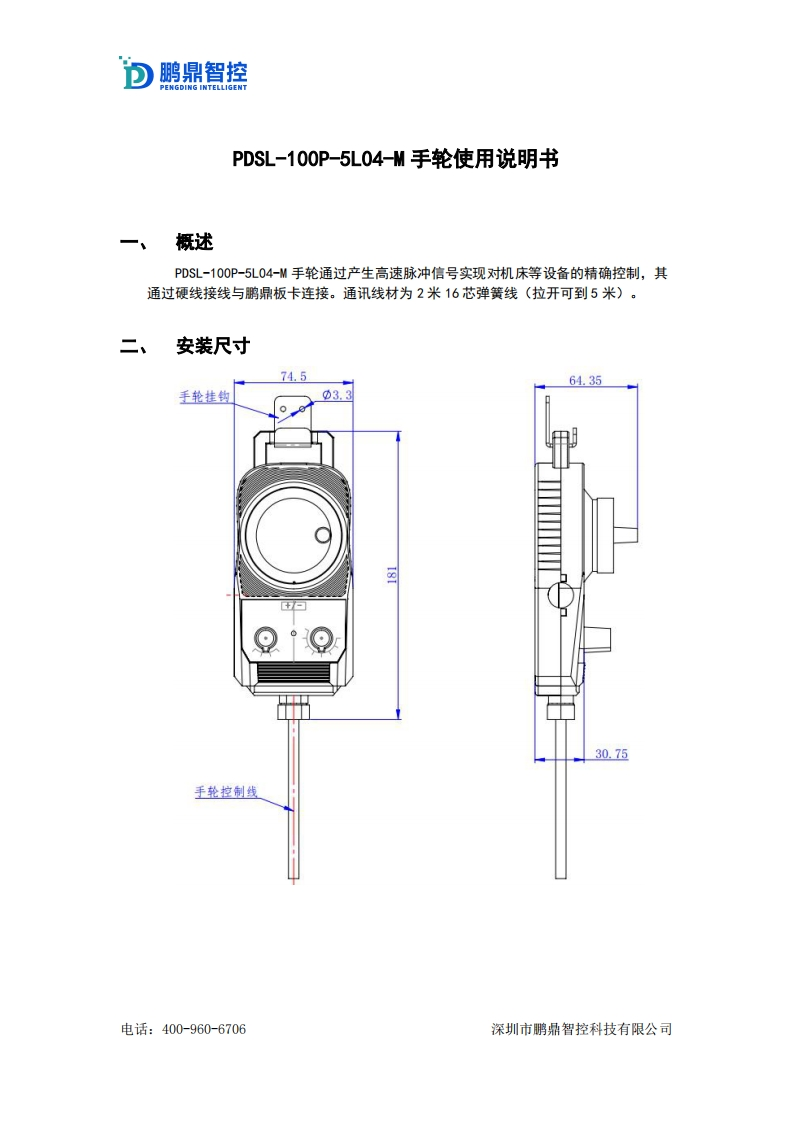 鹏鼎智控
PENGDING INTELLIGENT

PDSL-100P-5L04-M 手轮使用说明书

一、 概述

PDSL-100P-5L04-M 手轮通过产生高速脉冲信号实现对机床等设备的精确控制，其通过硬线接线与鹏鼎板卡连接。通讯线材为 2 米 16 芯弹簧线（拉开可到 5 米）。

二、 安装尺寸

74.5
手轮挂钩
Ø3.3
181
+/-
手轮控制线
64.35
30.75

电话：400-960-6706
深圳市鹏鼎智控科技有限公司