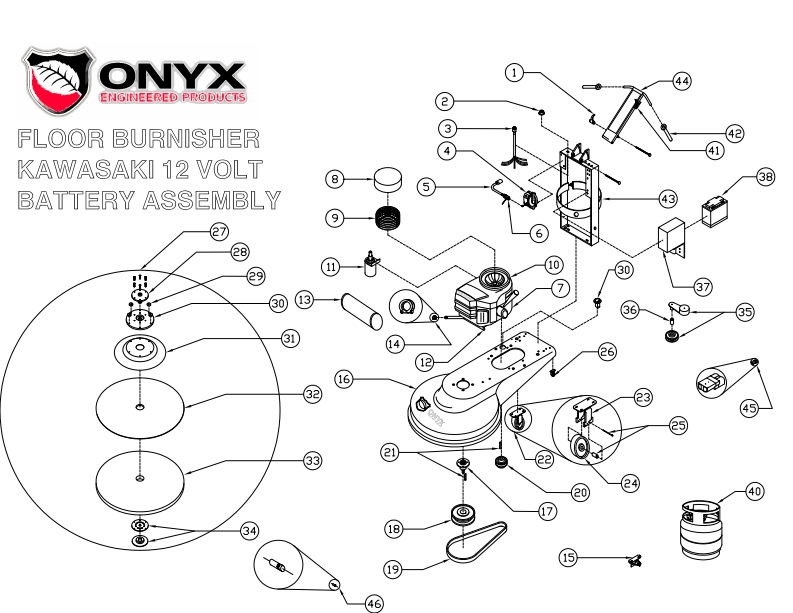 ONYX
ENGINEERED PRODUCTS

FLOOR BURNISHER
KAWASAKI 12 VOLT
BATTERY ASSEMBLY

1
2
3
4
5
6
7
8
9
10
11
12
13
14
15
16
17
18
19
20
21
22
23
24
25
26
27
28
29
30
30
31
32
33
34
35
36
37
38
40
41
42
43
44
45
46

ONYX